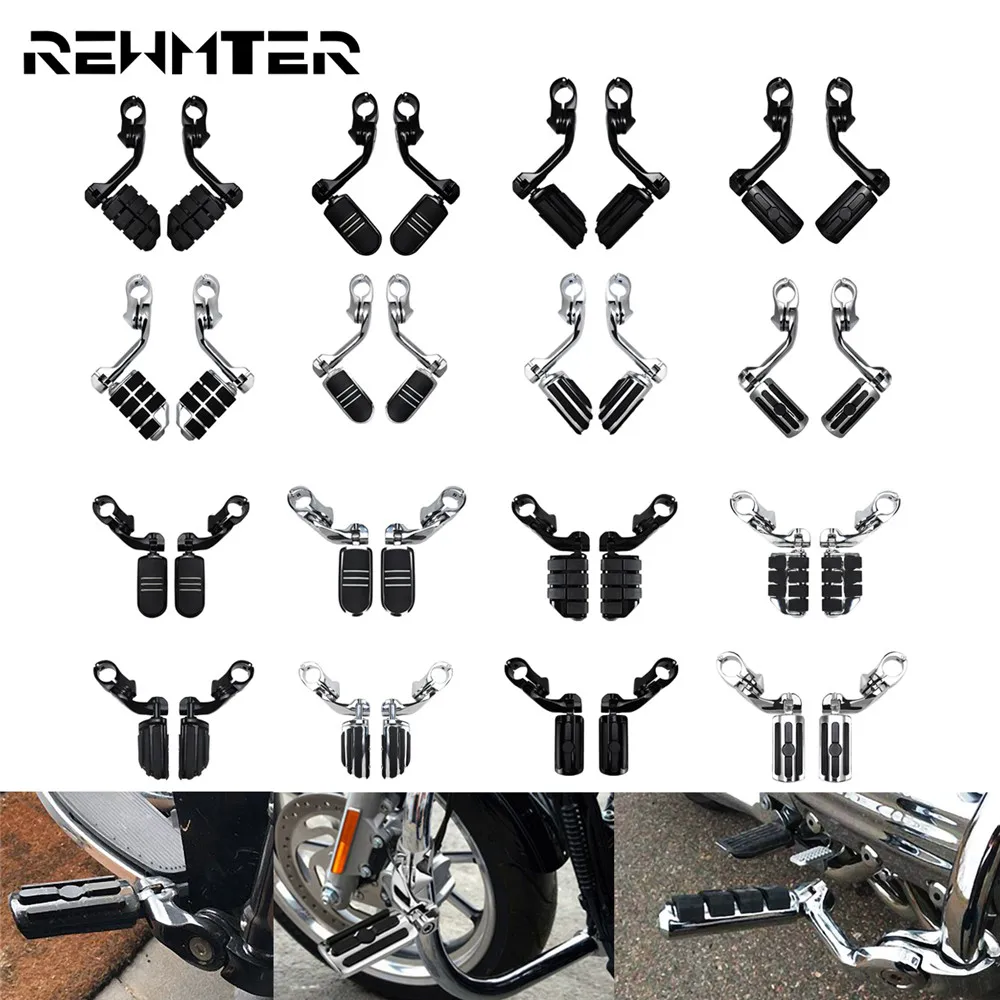 REWMTER