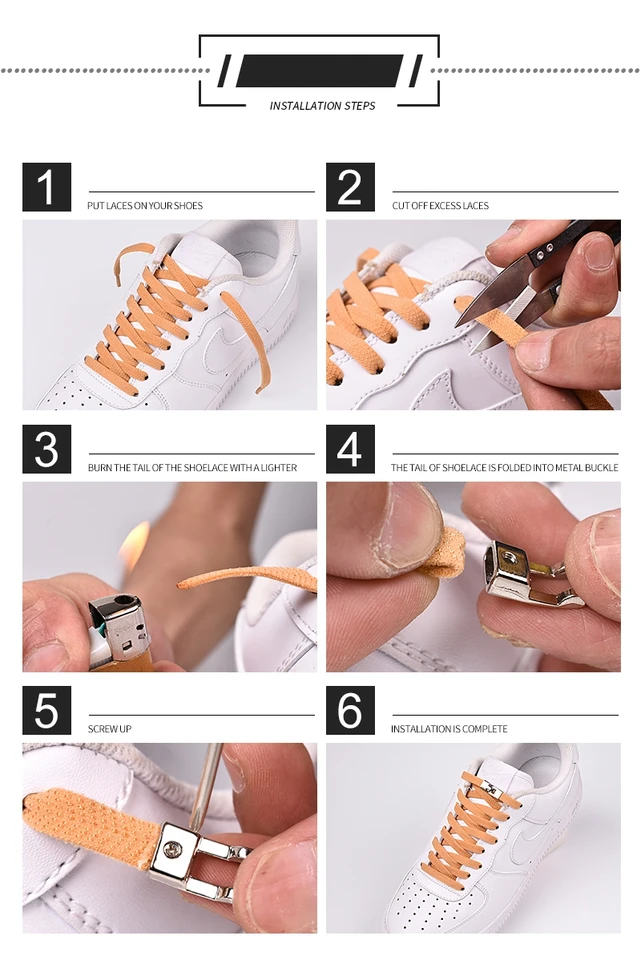 INSTALLATION STEPS

1
PUT LACES ON YOUR SHOES

2
CUT OFF EXCESS LACES

3
BURN THE TAIL OF THE SHOELACE WITH A LIGHTER

4
THE TAIL OF SHOELACE IS FOLDED INTO METAL BUCKLE

5
SCREW UP

6
INSTALLATION IS COMPLETE