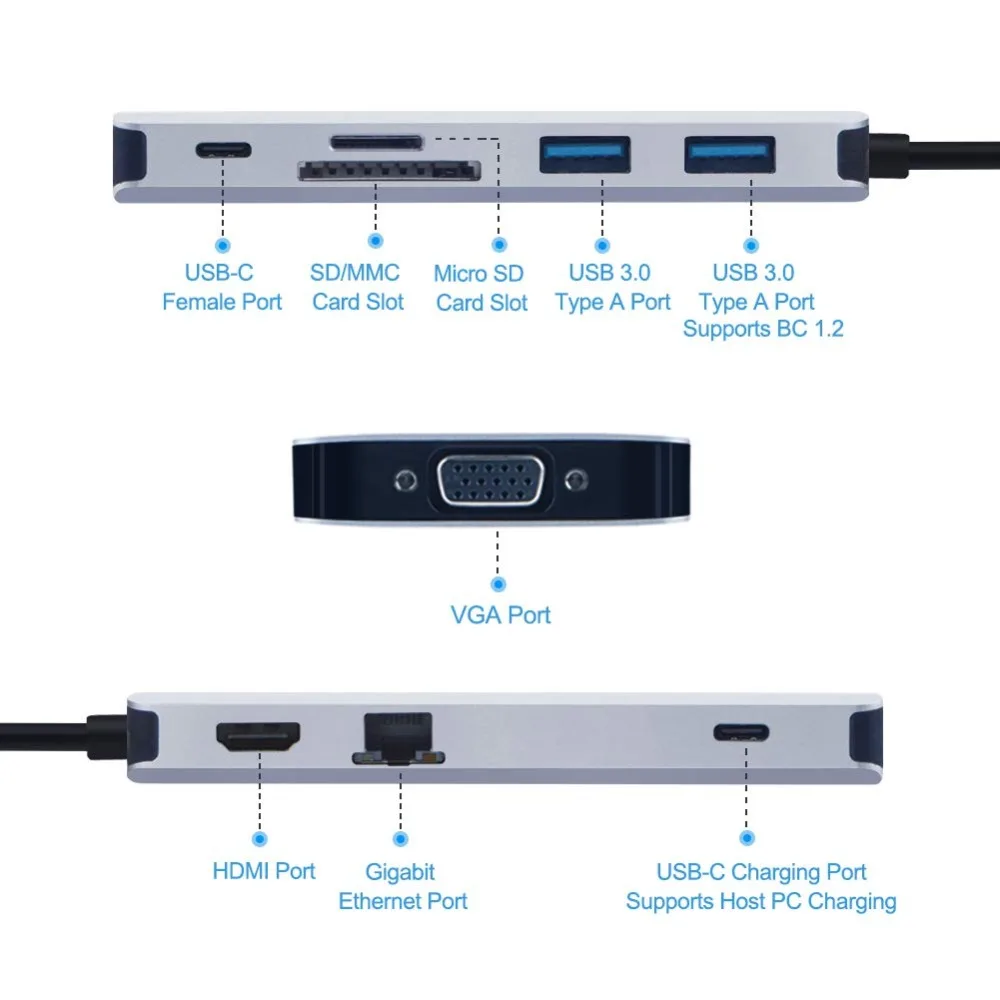 USB-C
Female Port

SD/MMC
Card Slot

Micro SD
Card Slot

USB 3.0
Type A Port

USB 3.0
Type A Port
Supports BC 1.2

VGA Port

HDMI Port

Gigabit
Ethernet Port

USB-C Charging Port
Supports Host PC Charging