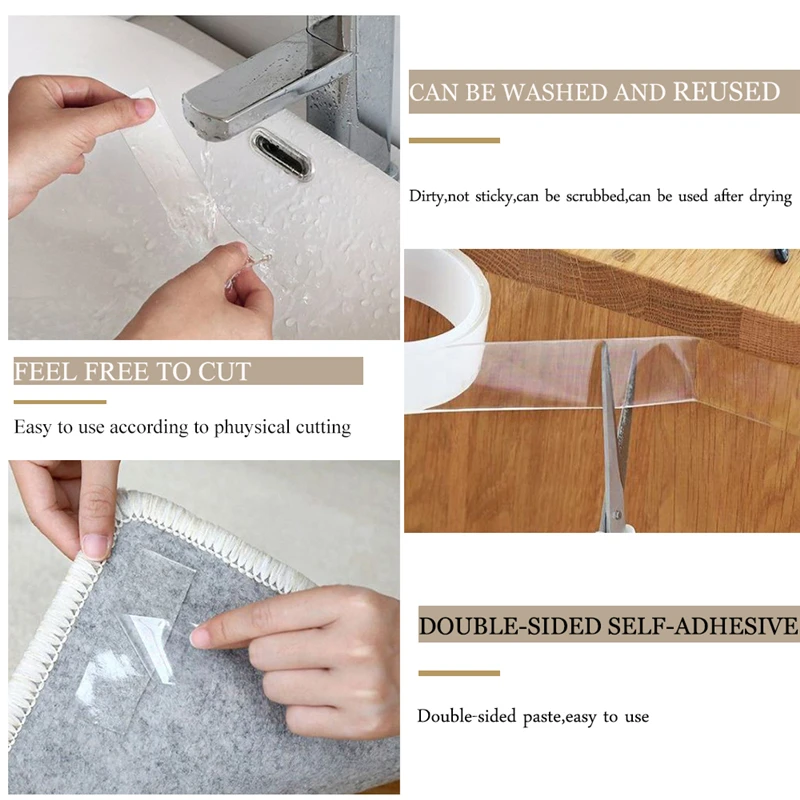 CAN BE WASHED AND REUSED

Dirty,not sticky,can be scrubbed,can be used after drying

FEEL FREE TO CUT

Easy to use according to phuysical cutting

DOUBLE-SIDED SELF-ADHESIVE

Double-sided paste,easy to use