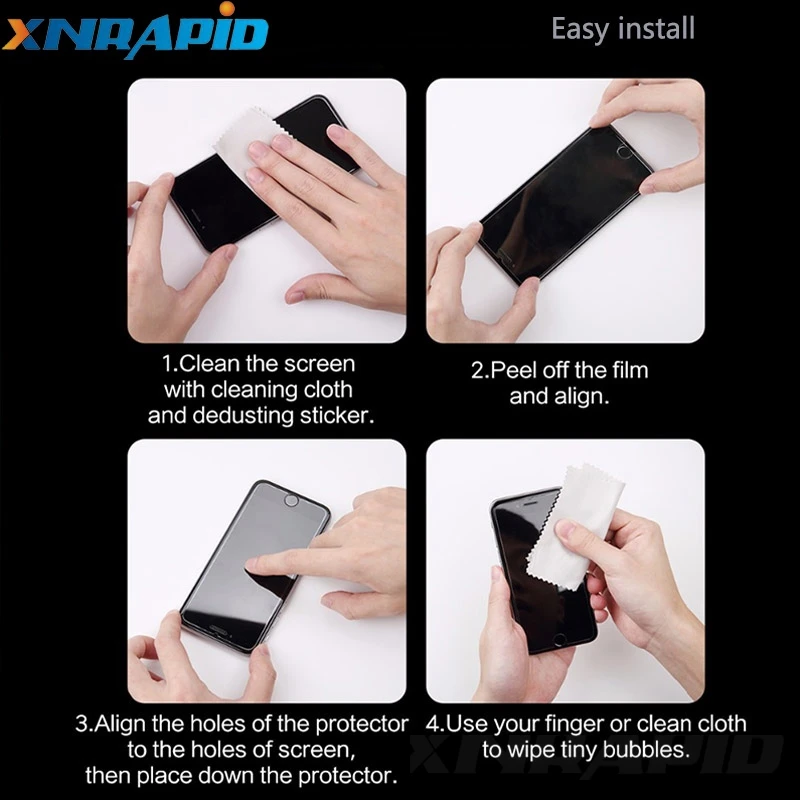 XNRAPID

Easy install

1.Clean the screen with cleaning cloth and dedusting sticker.

2.Peel off the film and align.

3.Align the holes of the protector to the holes of screen, then place down the protector.

4.Use your finger or clean cloth to wipe tiny bubbles.

XNRAPID