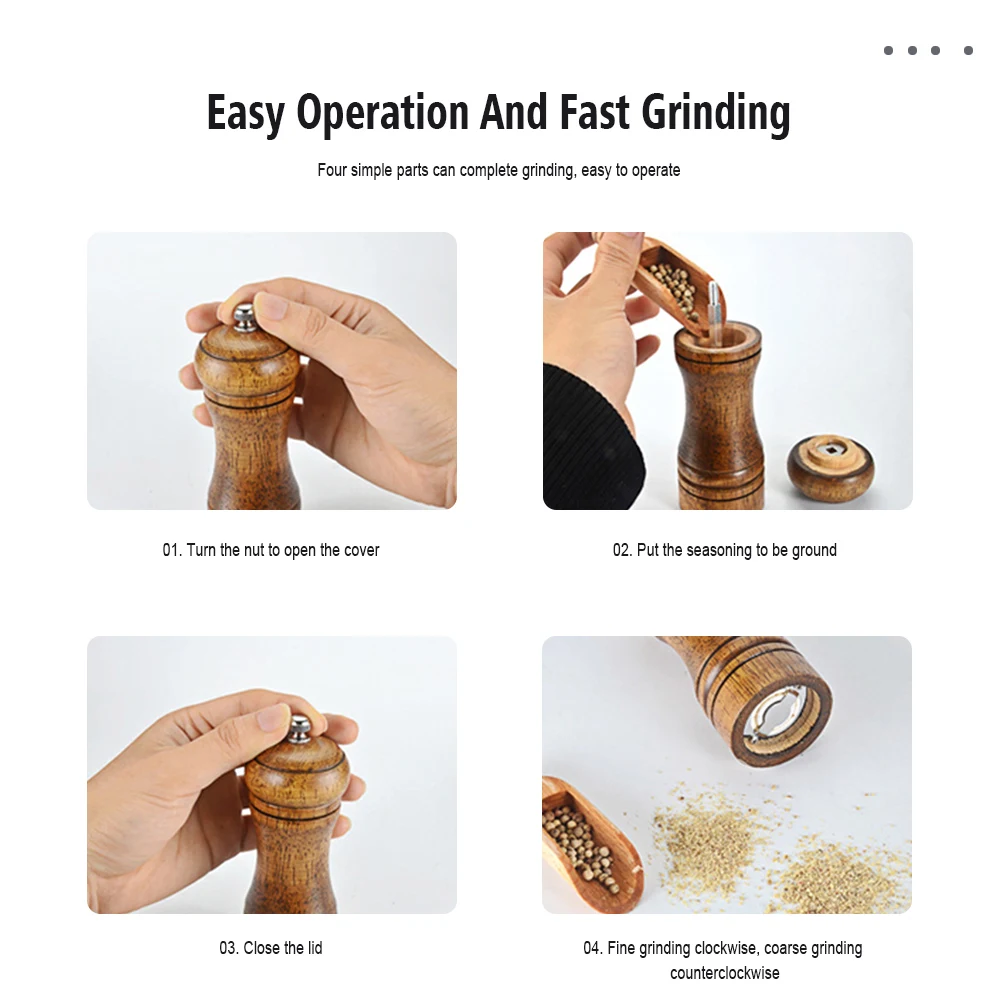 Easy Operation And Fast Grinding

Four simple parts can complete grinding, easy to operate

01. Turn the nut to open the cover

02. Put the seasoning to be ground

03. Close the lid

04. Fine grinding clockwise, coarse grinding counterclockwise