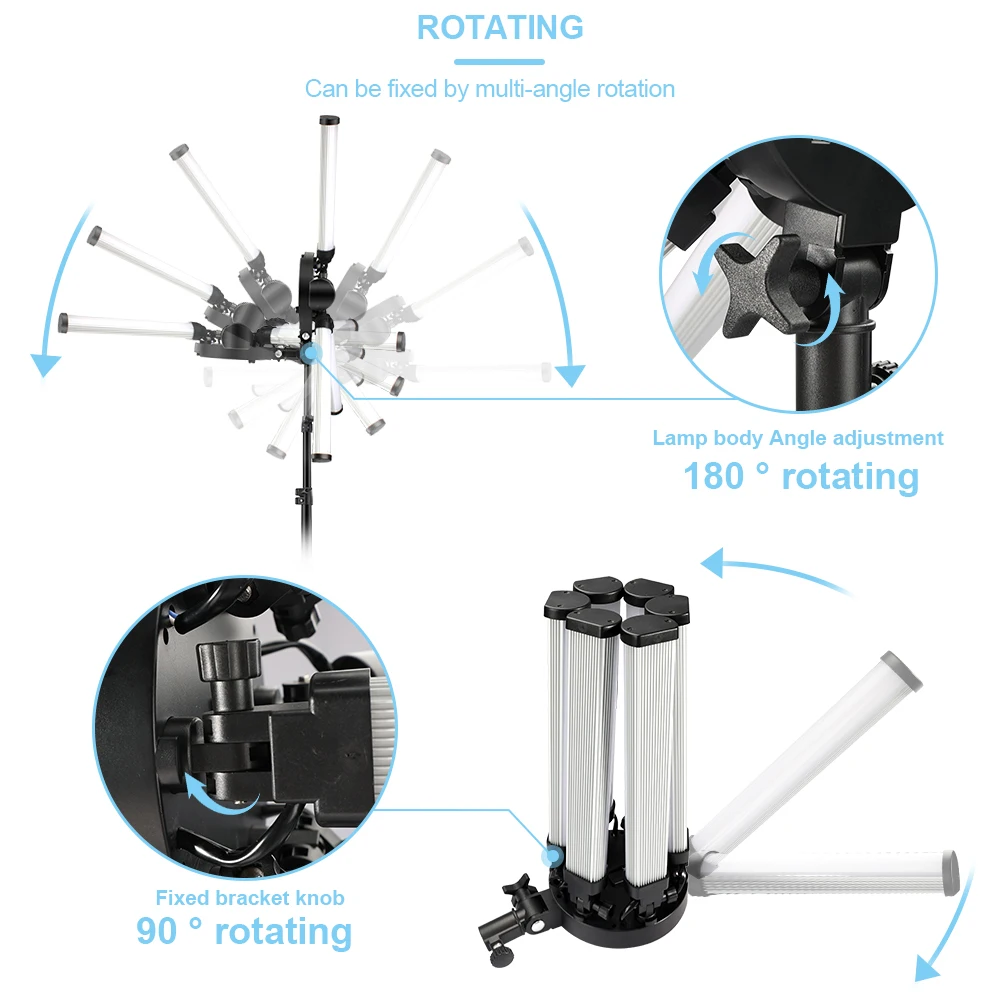 ROTATING

Can be fixed by multi-angle rotation

Lamp body Angle adjustment
180 ° rotating

Fixed bracket knob
90 ° rotating