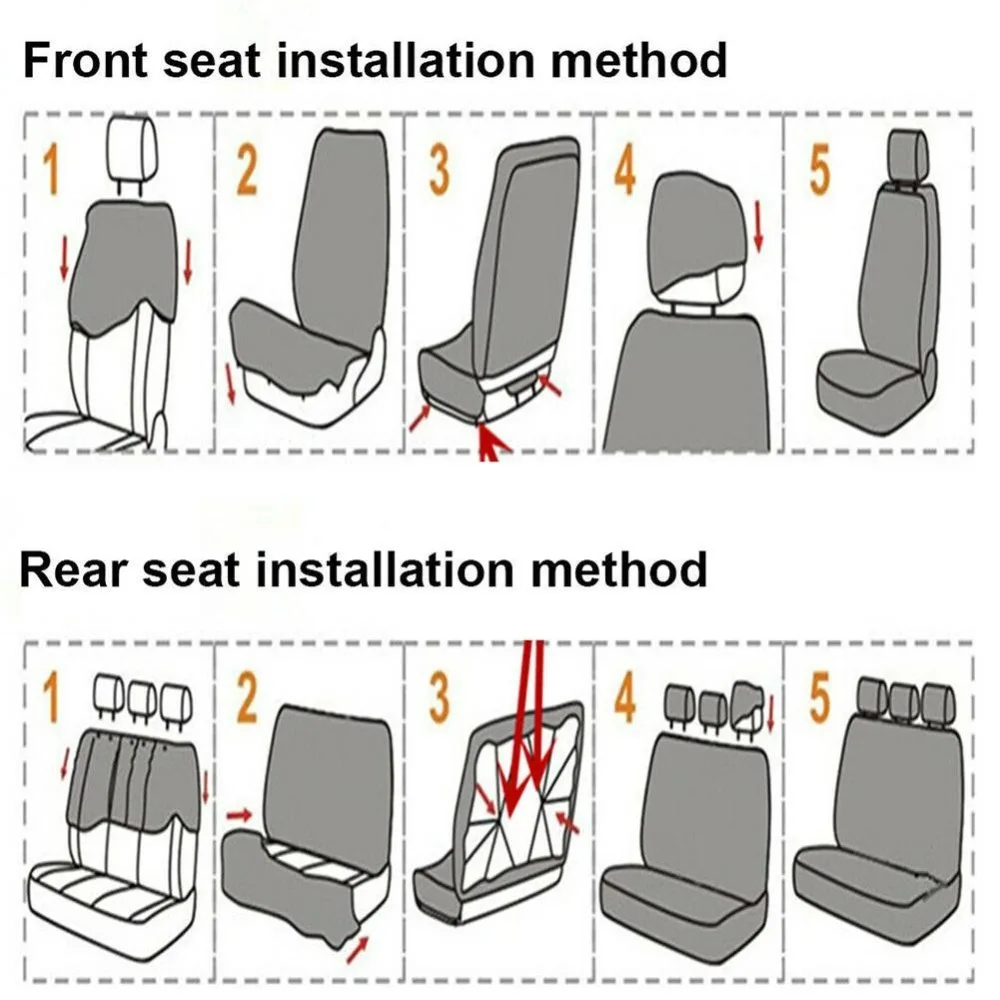 Front seat installation method

1

2

3

4

5

Rear seat installation method

1

2

3

4

5