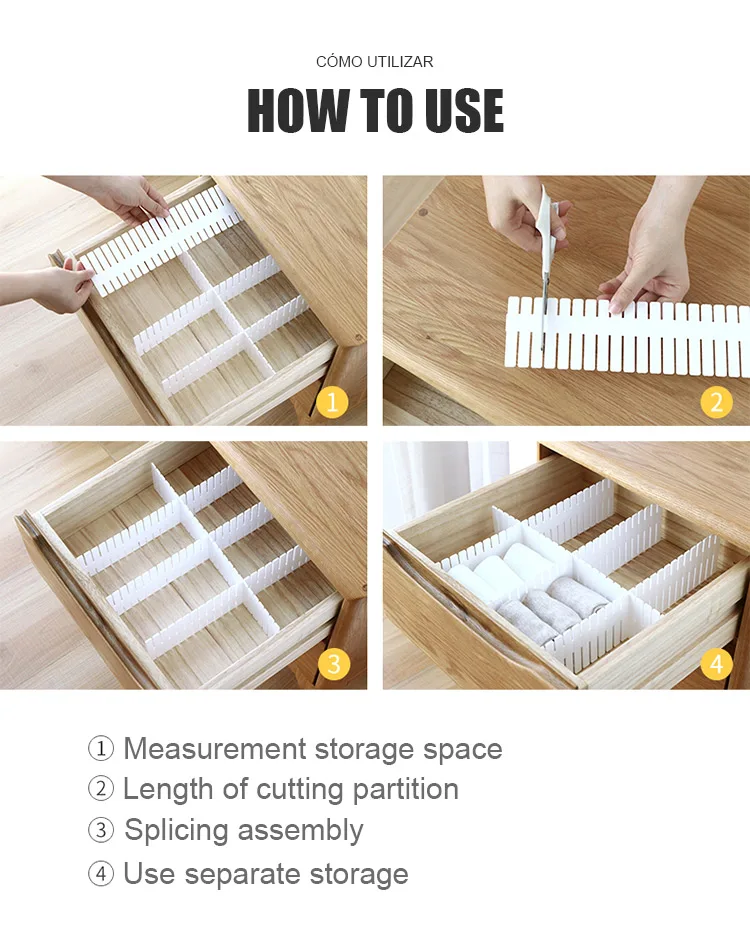 CÓMO UTILIZAR

HOW TO USE

1

2

3

4

① Measurement storage space
② Length of cutting partition
③ Splicing assembly
④ Use separate storage