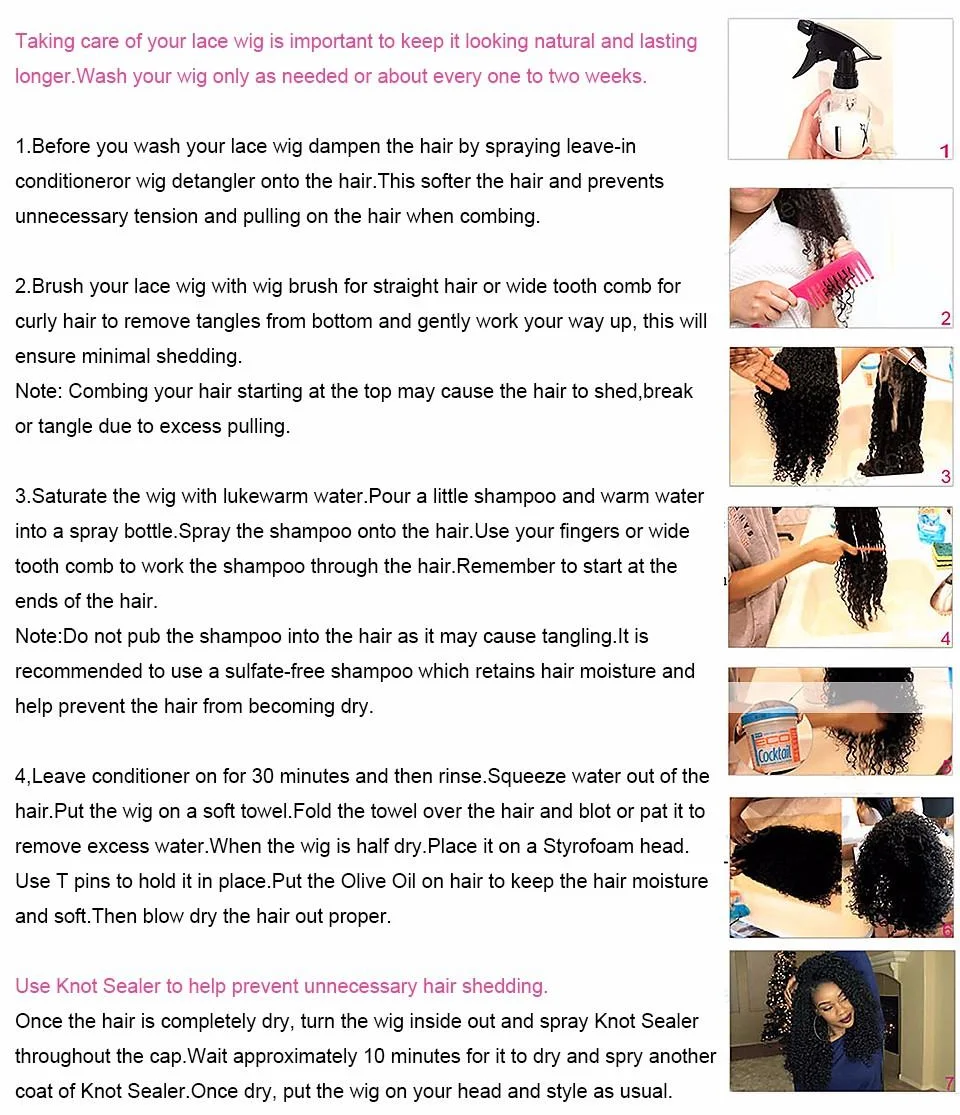 Taking care of your lace wig is important to keep it looking natural and lasting longer.Wash your wig only as needed or about every one to two weeks.

1.Before you wash your lace wig dampen the hair by spraying leave-in conditioneror wig detangler onto the hair.This softer the hair and prevents unnecessary tension and pulling on the hair when combing.

2.Brush your lace wig with wig brush for straight hair or wide tooth comb for curly hair to remove tangles from bottom and gently work your way up, this will ensure minimal shedding.
Note: Combing your hair starting at the top may cause the hair to shed,break or tangle due to excess pulling.

3.Saturate the wig with lukewarm water.Pour a little shampoo and warm water into a spray bottle.Spray the shampoo onto the hair.Use your fingers or wide tooth comb to work the shampoo through the hair.Remember to start at the ends of the hair.
Note:Do not pub the shampoo into the hair as it may cause tangling.It is recommended to use a sulfate-free shampoo which retains hair moisture and help prevent the hair from becoming dry.

4,Leave conditioner on for 30 minutes and then rinse.Squeeze water out of the hair.Put the wig on a soft towel.Fold the towel over the hair and blot or pat it to remove excess water.When the wig is half dry.Place it on a Styrofoam head. Use T pins to hold it in place.Put the Olive Oil on hair to keep the hair moisture and soft.Then blow dry the hair out proper.

Use Knot Sealer to help prevent unnecessary hair shedding.
Once the hair is completely dry, turn the wig inside out and spray Knot Sealer throughout the cap.Wait approximately 10 minutes for it to dry and spry another coat of Knot Sealer.Once dry, put the wig on your head and style as usual.

1
2
3
4
ECO Cocktail
5
6
7