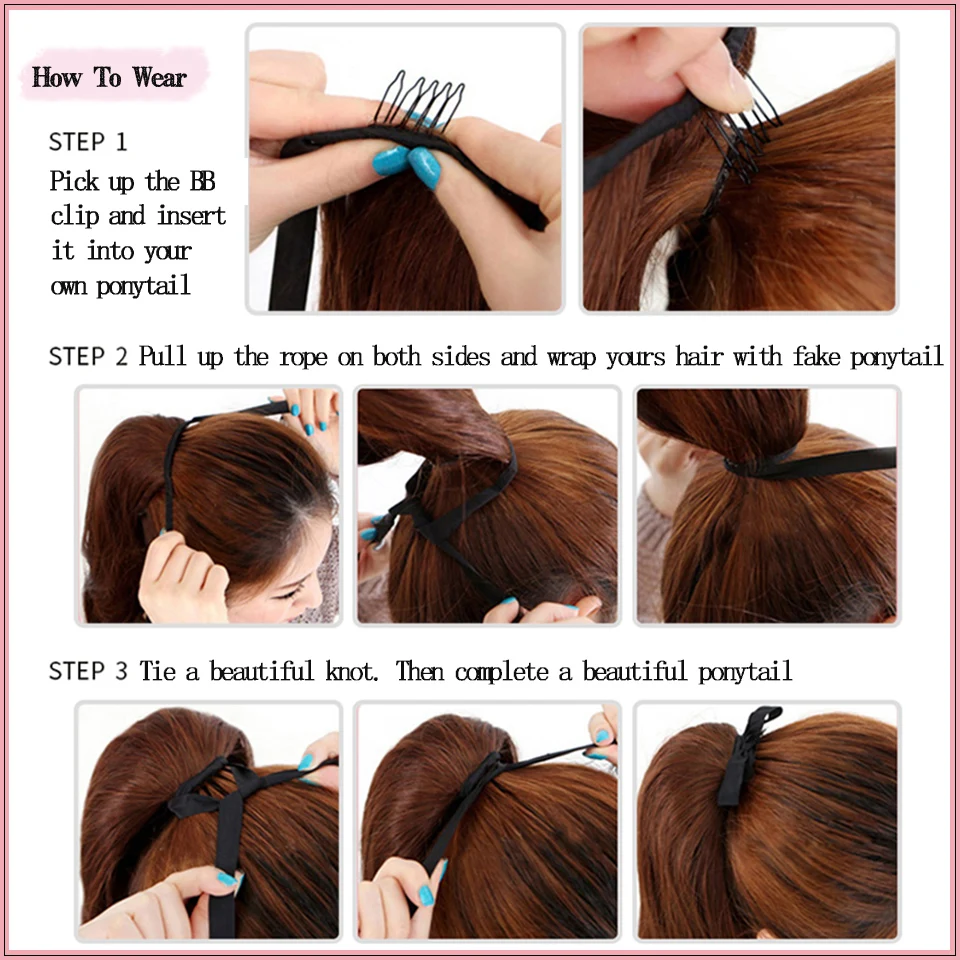 How To Wear

STEP 1
Pick up the BB clip and insert it into your own ponytail

STEP 2 Pull up the rope on both sides and wrap yours hair with fake ponytail

STEP 3 Tie a beautiful knot. Then complete a beautiful ponytail