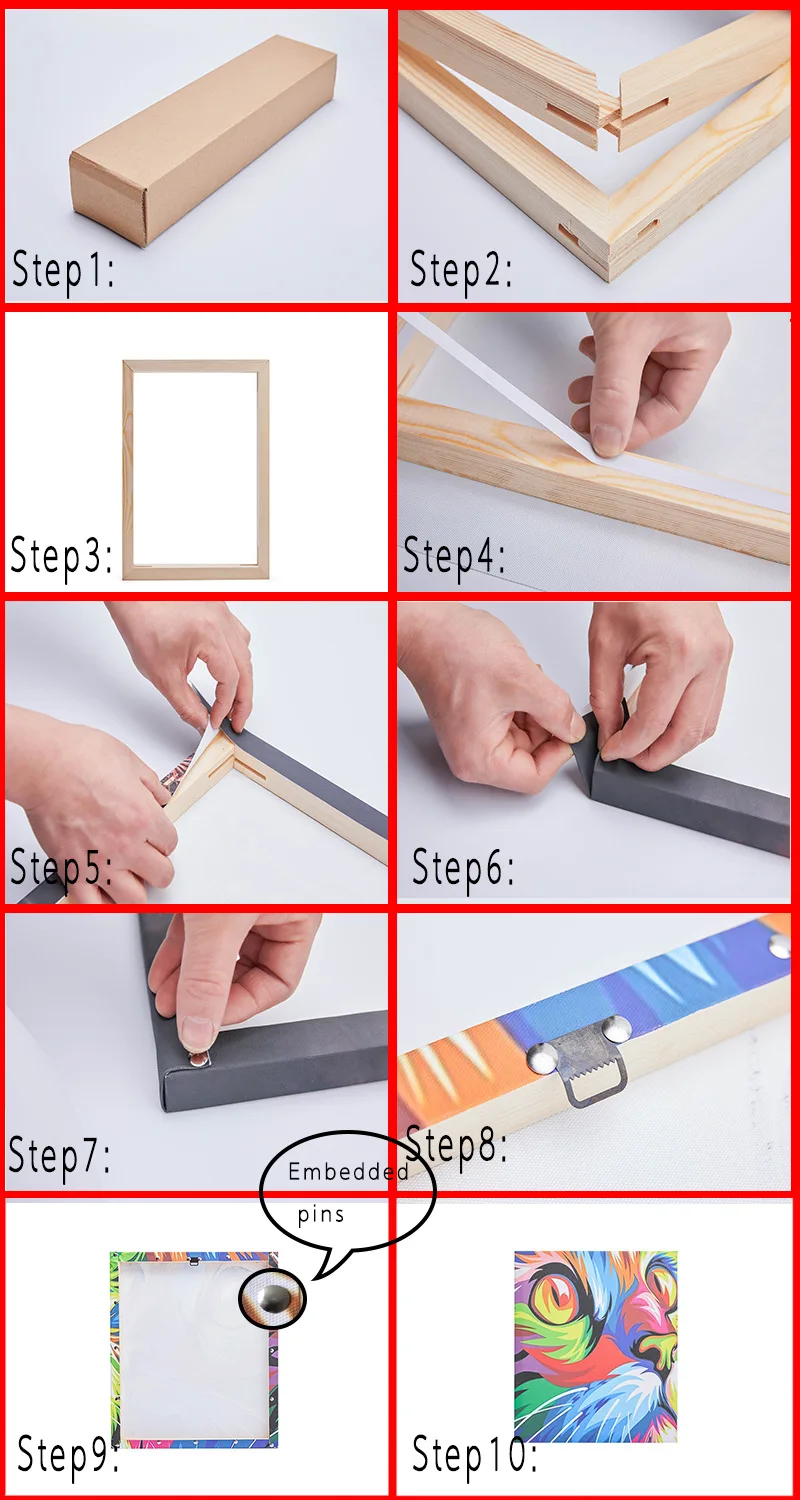 Step1:

Step2:

Step3:

Step4:

Step5:

Step6:

Step7:

Step8:

Embedded pins

Step9:

Step10: