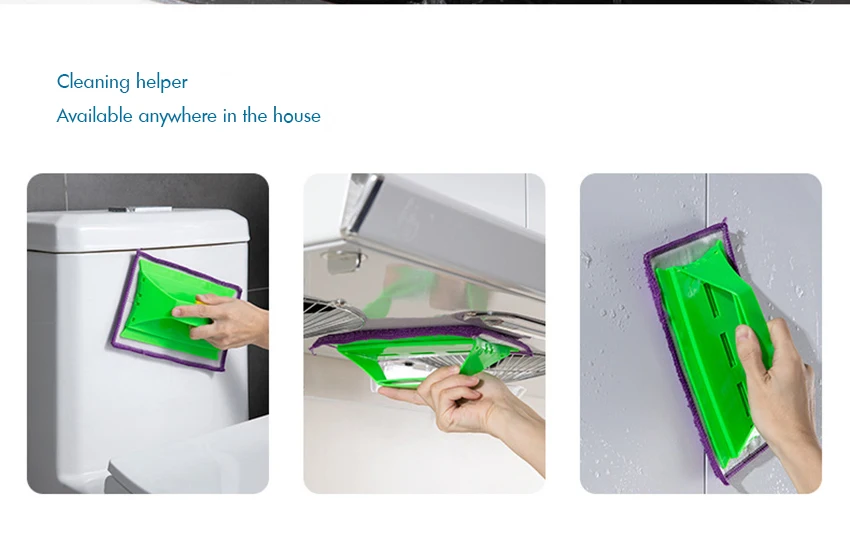 Cleaning helper
Available anywhere in the house