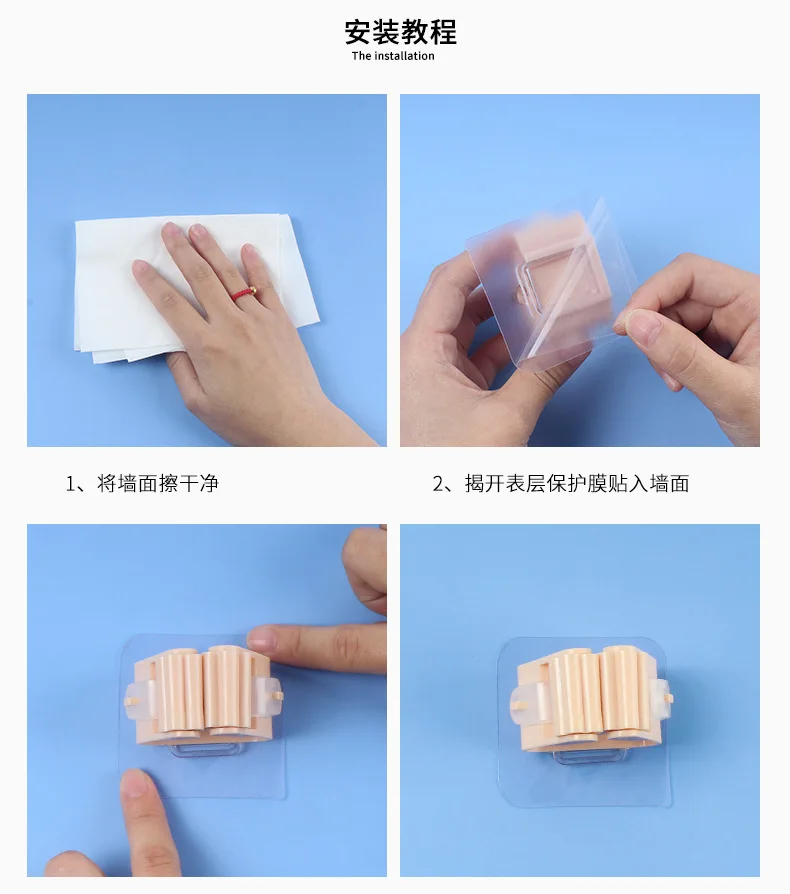 安装教程
The installation

1、将墙面擦干净

2、揭开表层保护膜贴入墙面