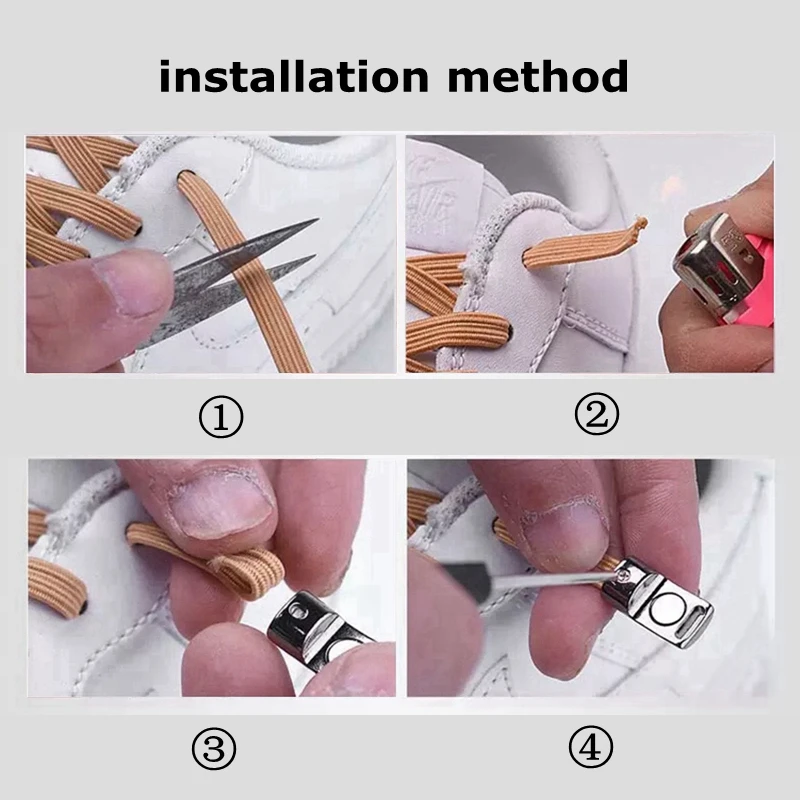 installation method

①

②

③

④