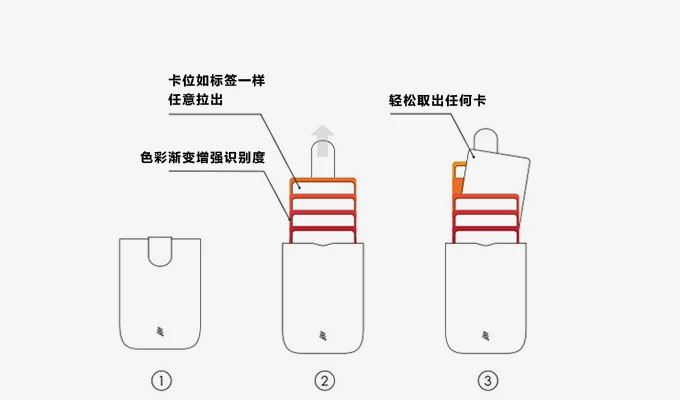 卡位如标签一样
任意拉出

色彩渐变增强识别度

轻松取出任何卡

①

②

③