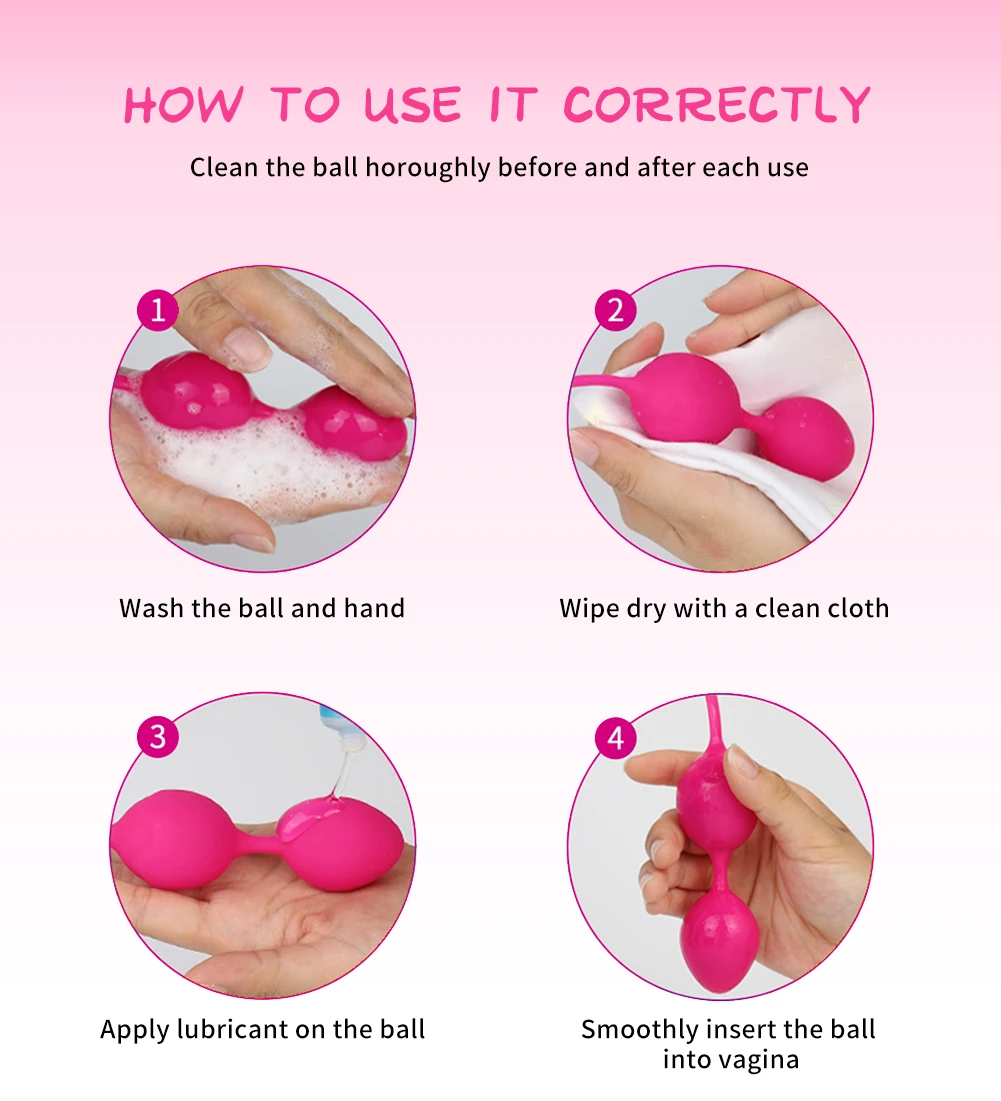 HOW TO USE IT CORRECTLY

Clean the ball horoughly before and after each use

1

Wash the ball and hand

2

Wipe dry with a clean cloth

3

Apply lubricant on the ball

4

Smoothly insert the ball into vagina