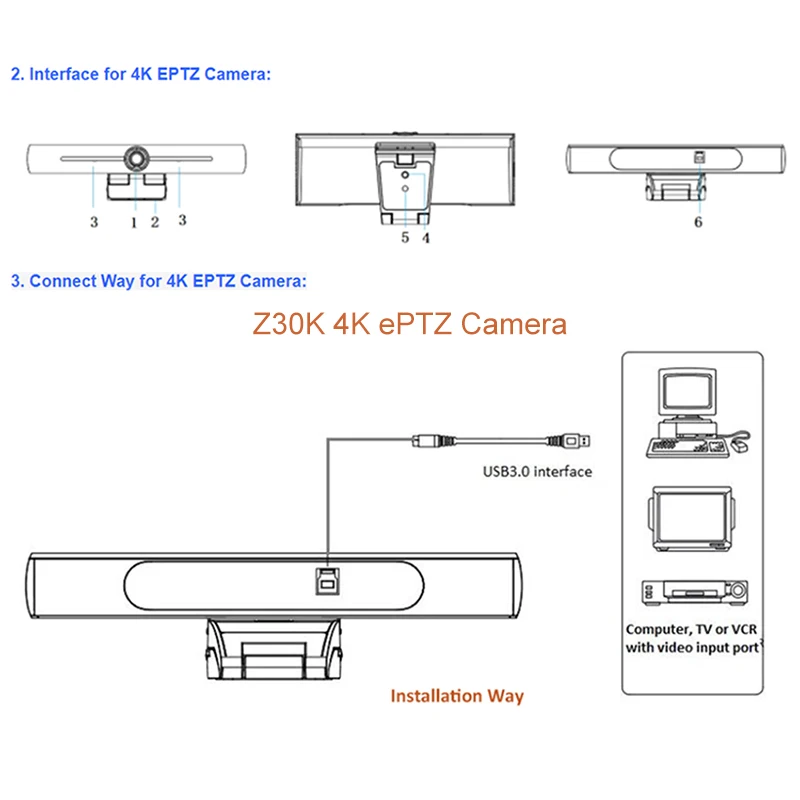 2. Interface for 4K EPTZ Camera:

3 1 2 3

5 4

6

3. Connect Way for 4K EPTZ Camera:

Z30K 4K ePTZ Camera

USB3.0 interface

Computer, TV or VCR with video input port

Installation Way