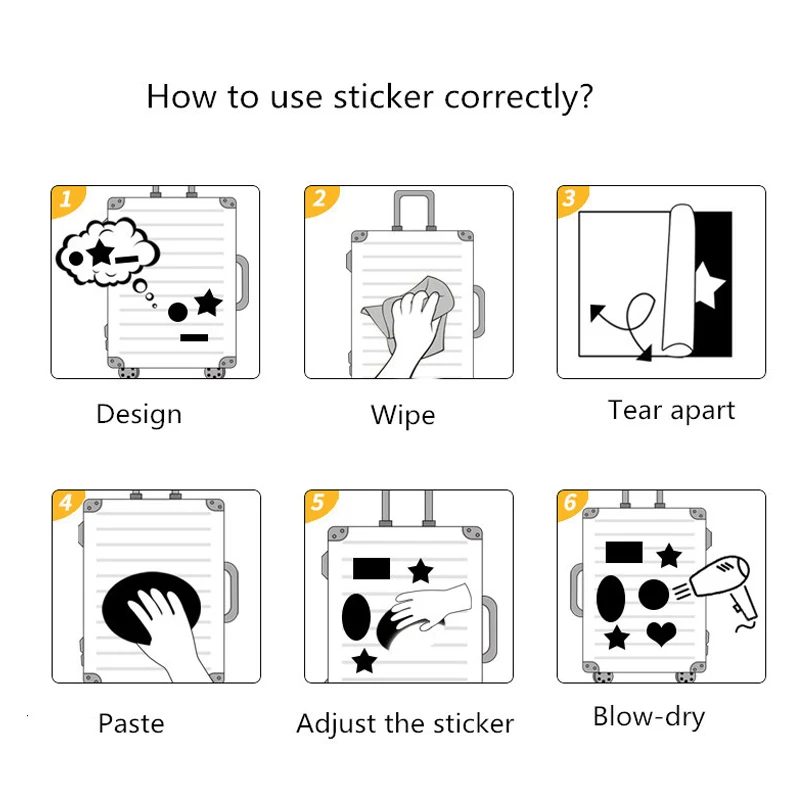 How to use sticker correctly?

1
Design

2
Wipe

3
Tear apart

4
Paste

5
Adjust the sticker

6
Blow-dry