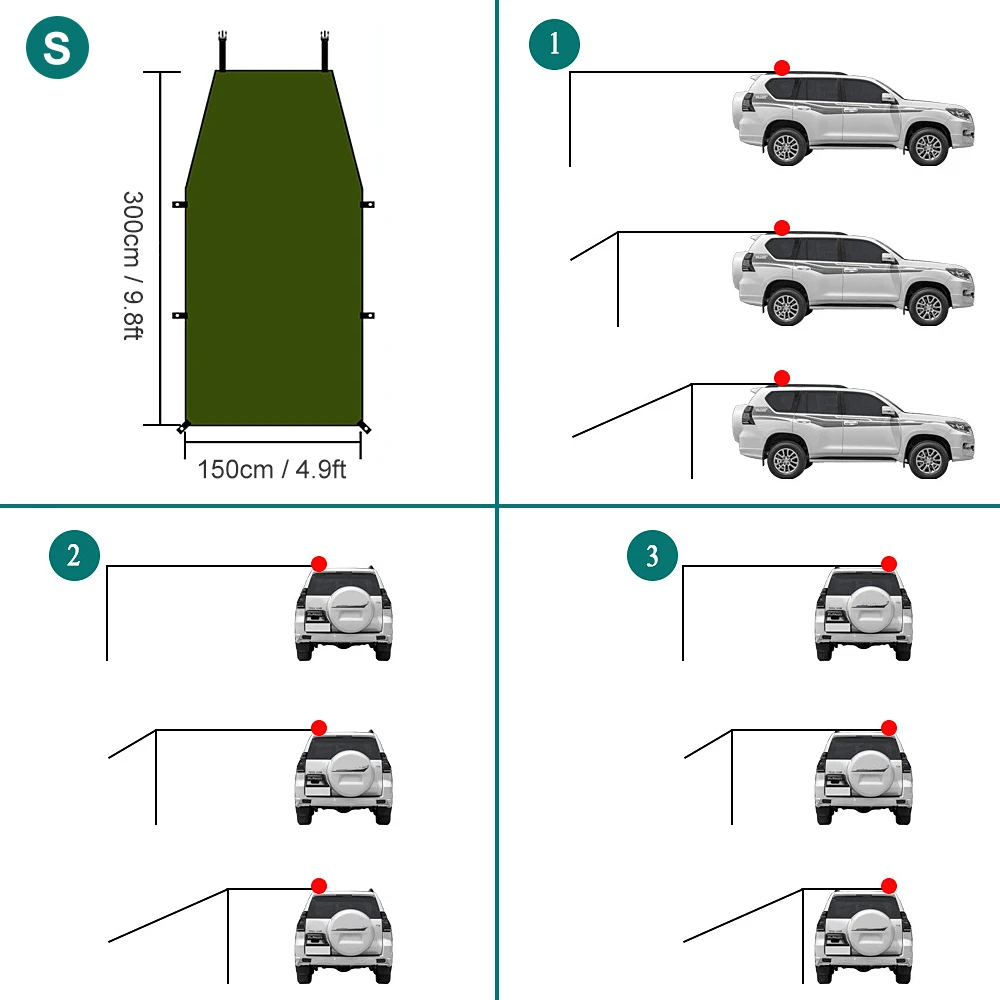 S

300cm / 9.8ft

150cm / 4.9ft

1

2

3