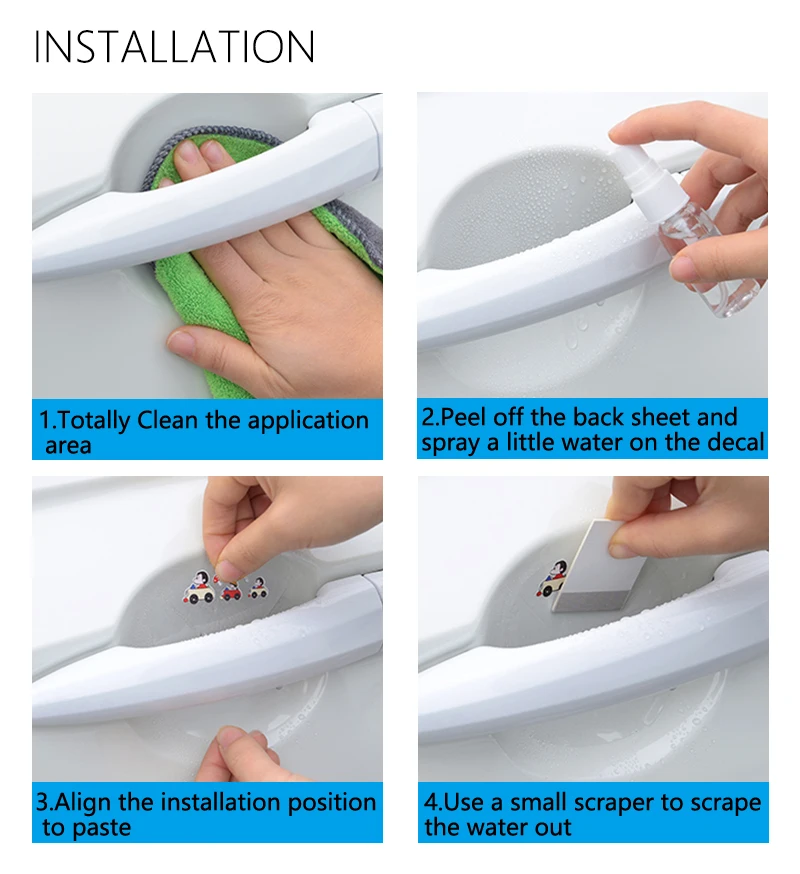 INSTALLATION

1.Totally Clean the application area

2.Peel off the back sheet and spray a little water on the decal

3.Align the installation position to paste

4.Use a small scraper to scrape the water out