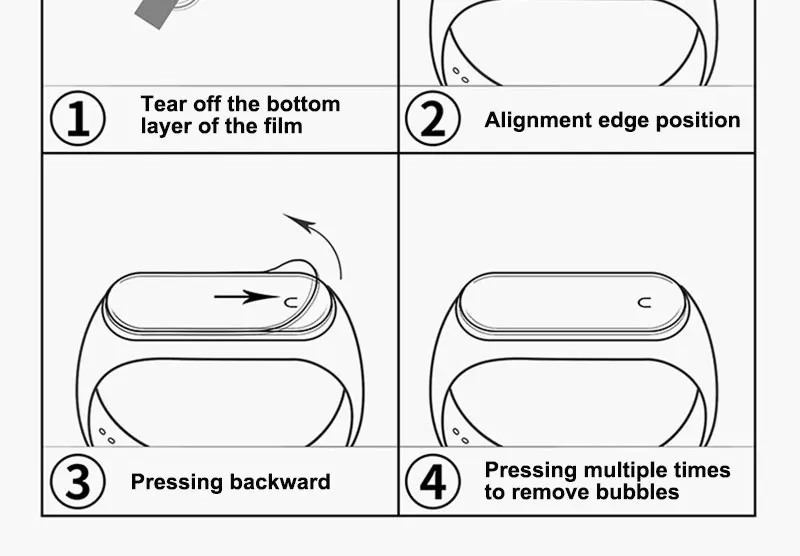 1 Tear off the bottom layer of the film

2 Alignment edge position

3 Pressing backward

4 Pressing multiple times to remove bubbles