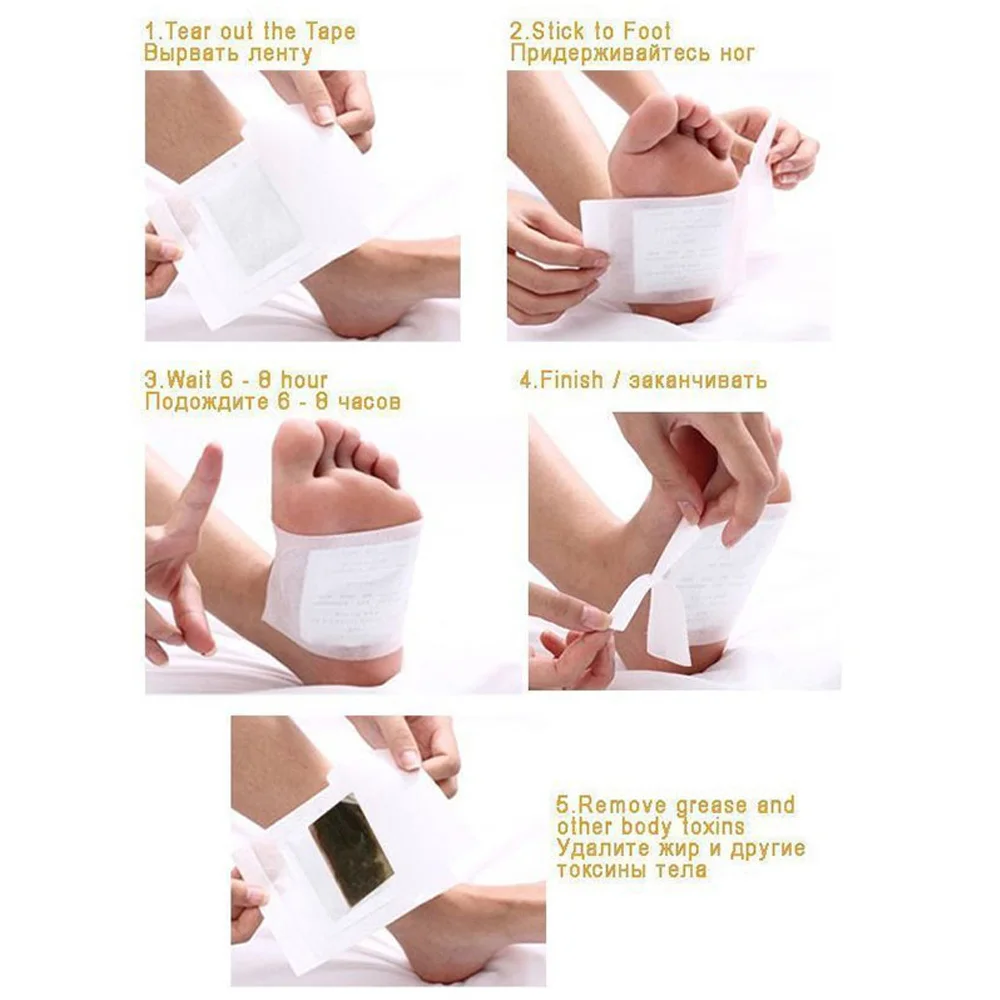 1.Tear out the Tape
Вырвать ленту

2.Stick to Foot
Придерживайтесь ног

3.Wait 6 - 8 hour
Подождите 6 - 8 часов

4.Finish / заканчивать

5.Remove grease and other body toxins
Удалите жир и другие токсины тела