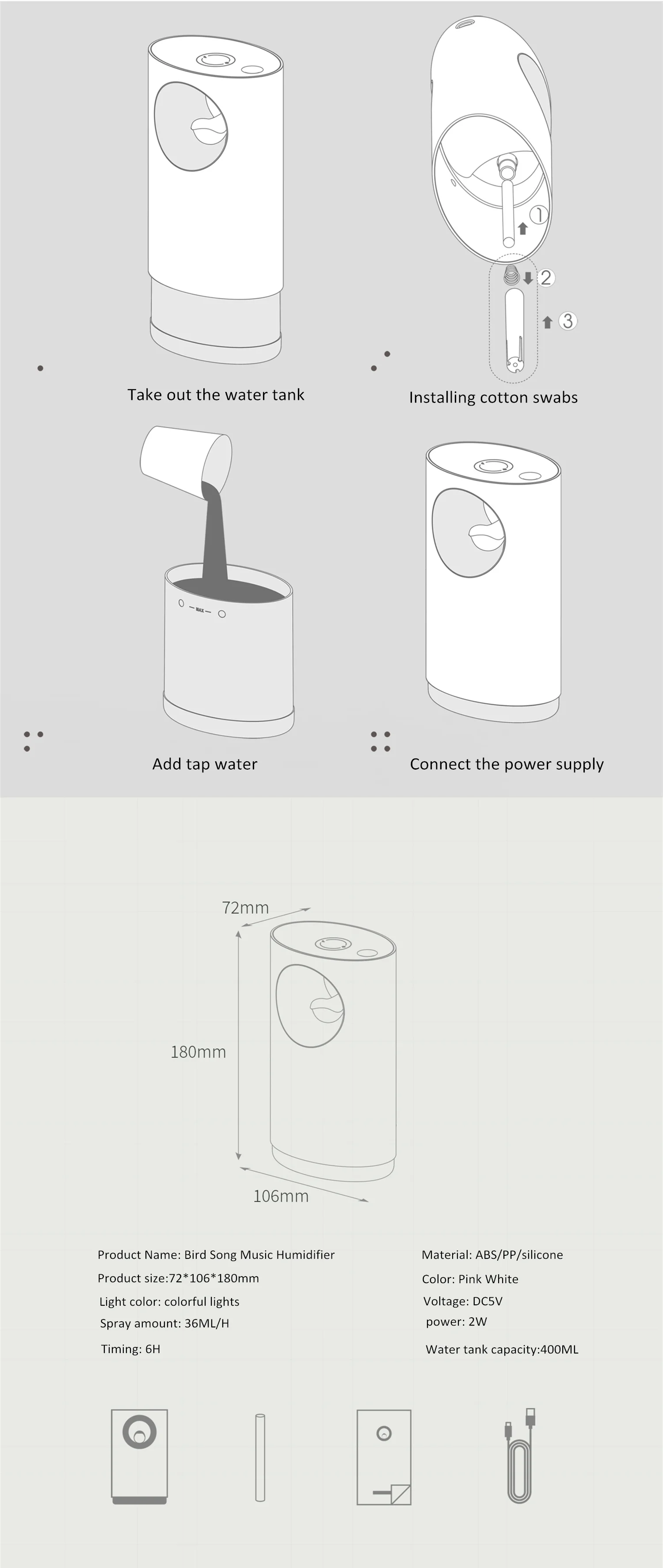 Take out the water tank

①

2

3

Installing cotton swabs

MAX

Add tap water

Connect the power supply

72mm

180mm

106mm

Product Name: Bird Song Music Humidifier

Product size:72*106*180mm

Light color: colorful lights

Spray amount: 36ML/H

Timing: 6H

Material: ABS/PP/silicone

Color: Pink White

Voltage: DC5V

power: 2W

Water tank capacity:400ML