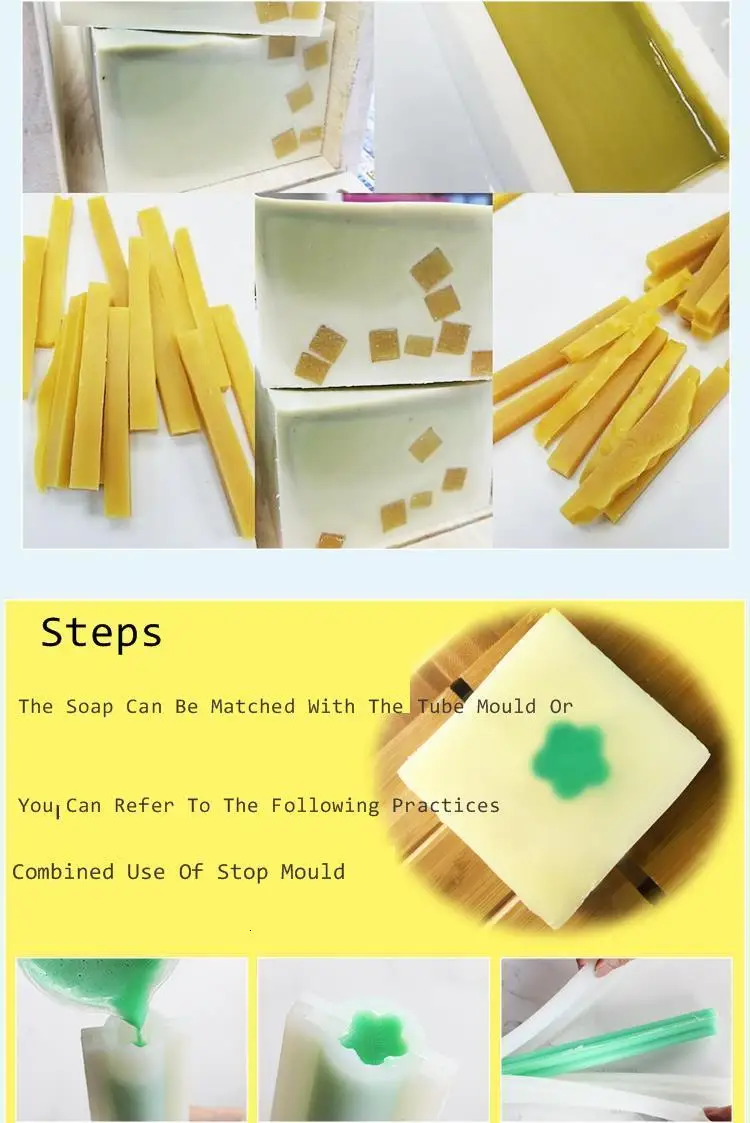 Steps

The Soap Can Be Matched With The Tube Mould Or

You Can Refer To The Following Practices

Combined Use Of Stop Mould