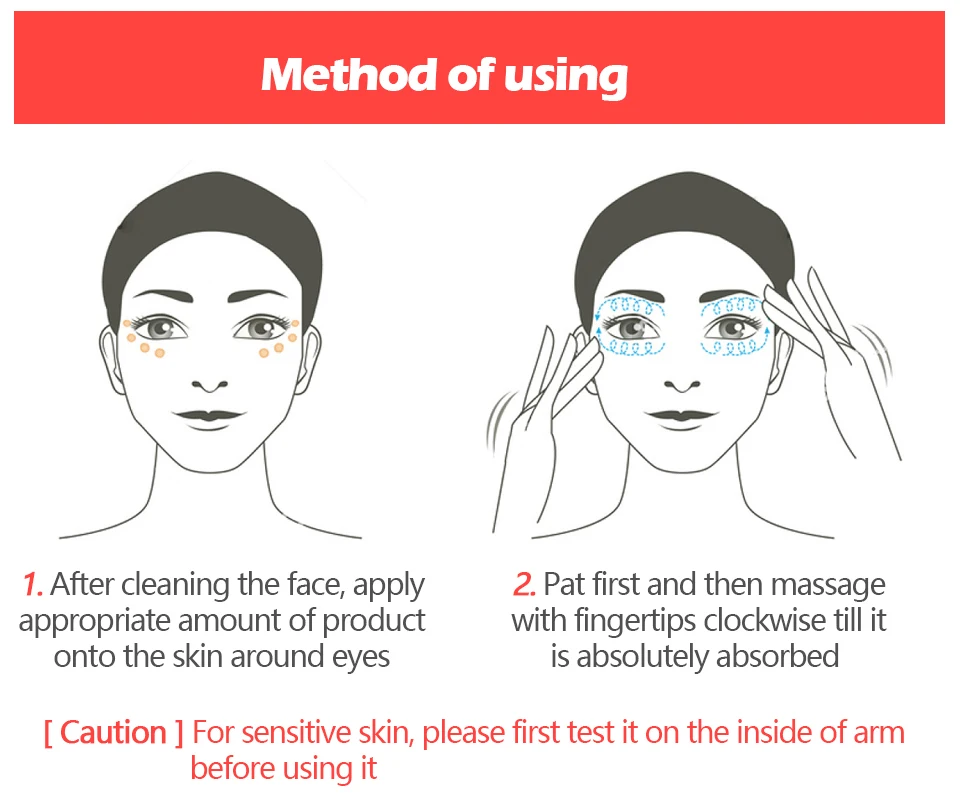 Method of using

1. After cleaning the face, apply appropriate amount of product onto the skin around eyes

2. Pat first and then massage with fingertips clockwise till it is absolutely absorbed

[ Caution ] For sensitive skin, please first test it on the inside of arm before using it