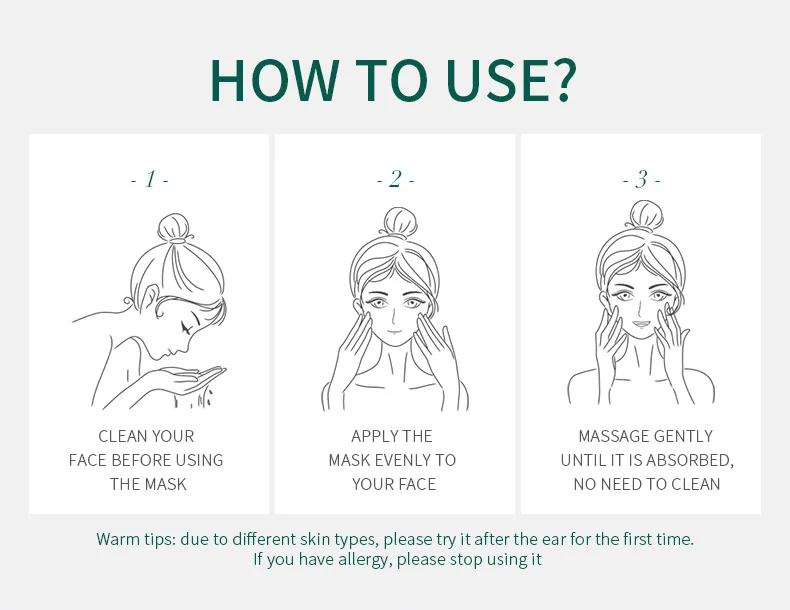 HOW TO USE?

- 1 -

CLEAN YOUR FACE BEFORE USING THE MASK

- 2 -

APPLY THE MASK EVENLY TO YOUR FACE

- 3 -

MASSAGE GENTLY UNTIL IT IS ABSORBED, NO NEED TO CLEAN

Warm tips: due to different skin types, please try it after the ear for the first time.
If you have allergy, please stop using it