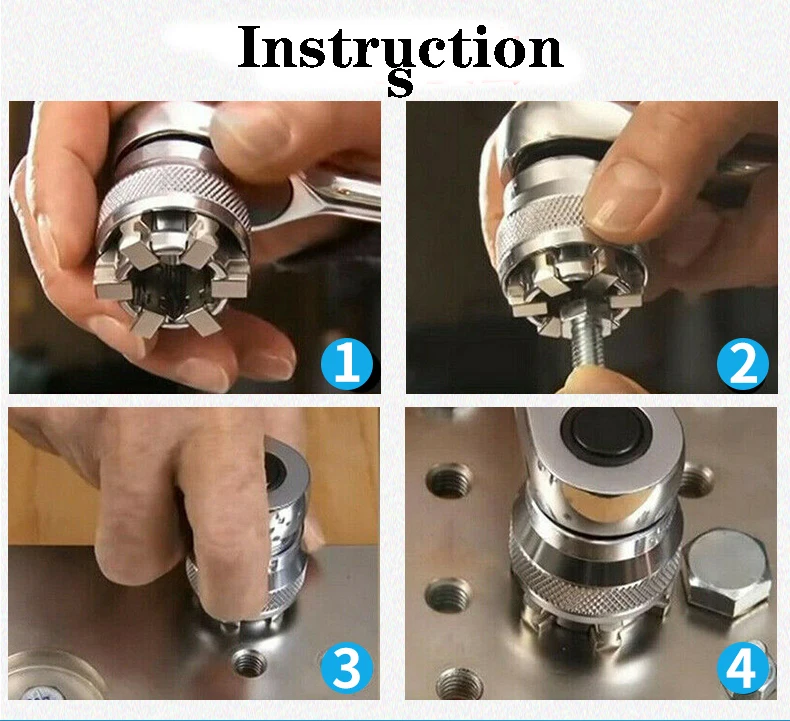 Instruction
s

1

2

3

4