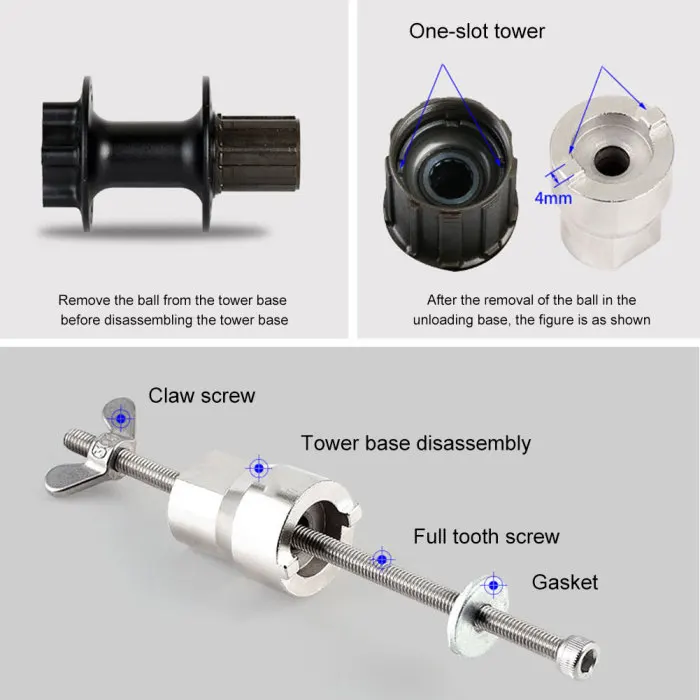 Remove the ball from the tower base before disassembling the tower base

One-slot tower

4mm

After the removal of the ball in the unloading base, the figure is as shown

Claw screw

Tower base disassembly

Full tooth screw

Gasket