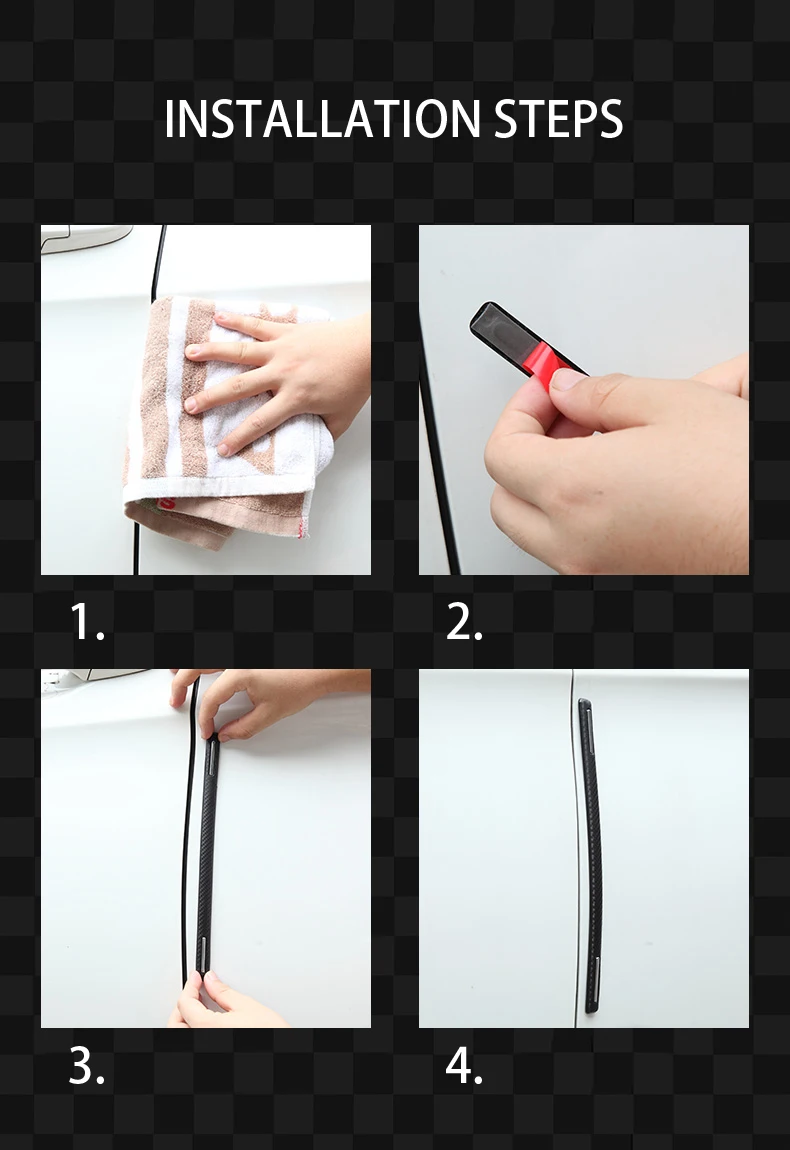 INSTALLATION STEPS

1.

2.

3.

4.