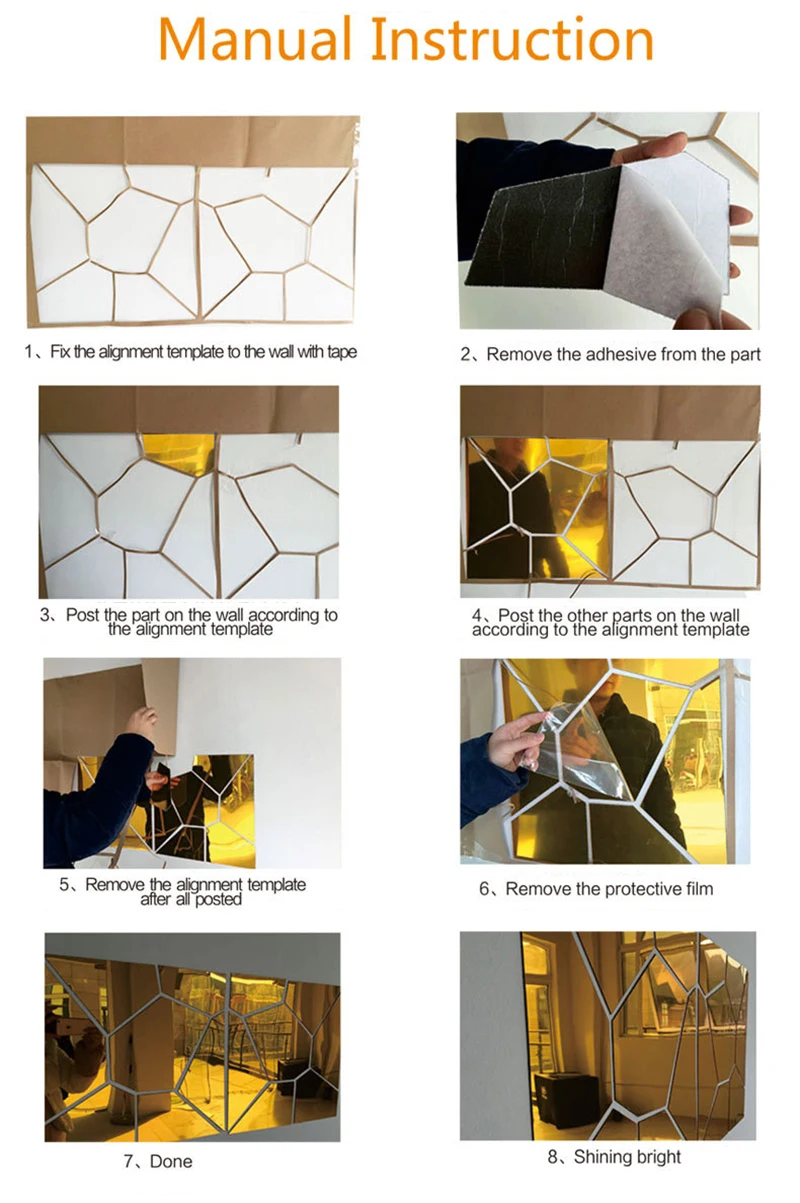 Manual Instruction

1、Fix the alignment template to the wall with tape

2、Remove the adhesive from the part

3、Post the part on the wall according to the alignment template

4、Post the other parts on the wall according to the alignment template

5、Remove the alignment template after all posted

6、Remove the protective film

7、Done

8、Shining bright