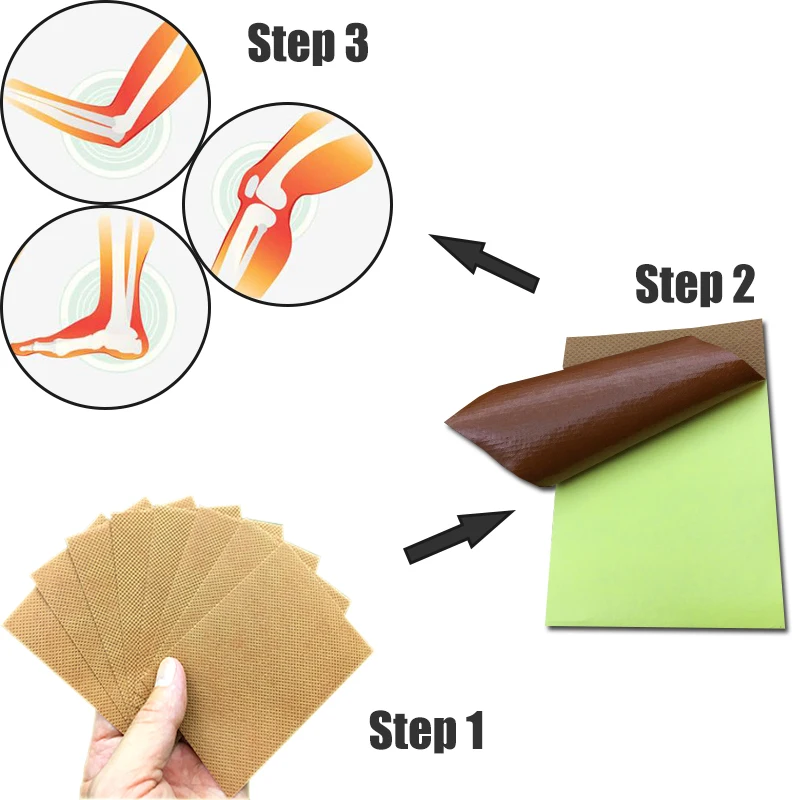 Step 3

Step 2

Step 1