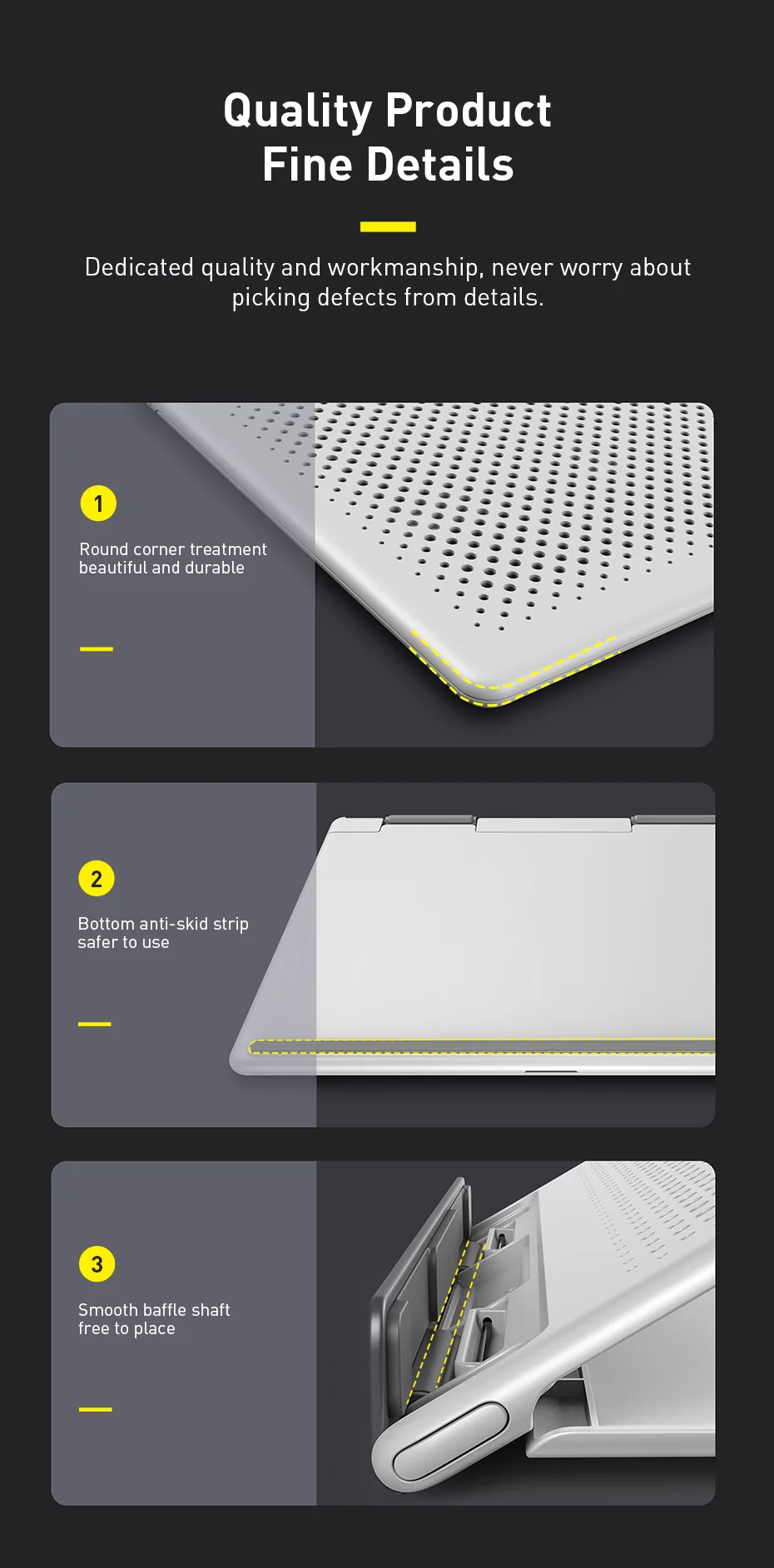 Quality Product
Fine Details

Dedicated quality and workmanship, never worry about picking defects from details.

1

Round corner treatment
beautiful and durable

2

Bottom anti-skid strip
safer to use

3

Smooth baffle shaft
free to place