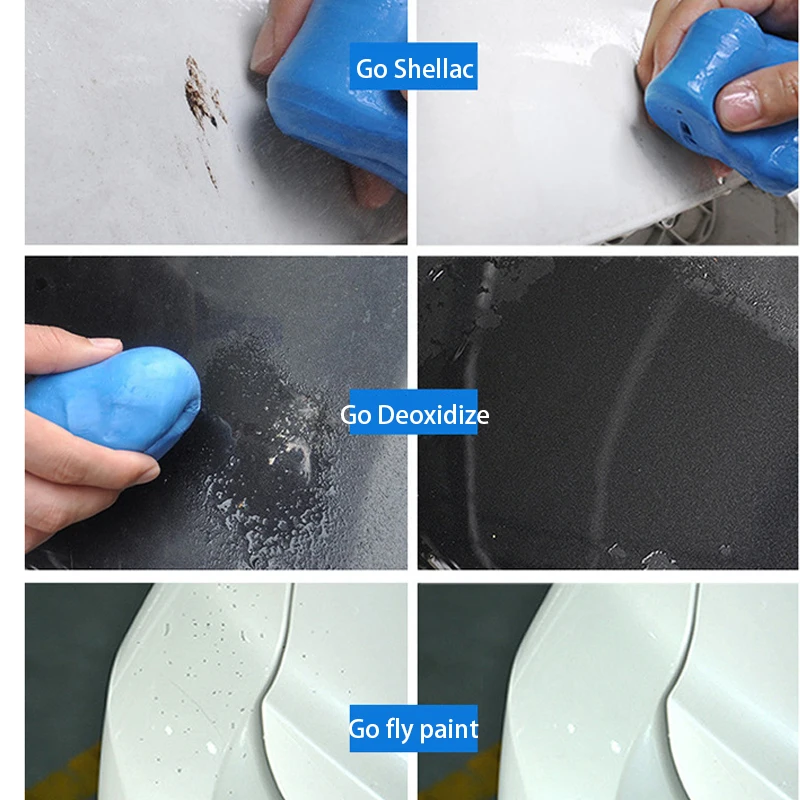 Go Shellac

Go Deoxidize

Go fly paint