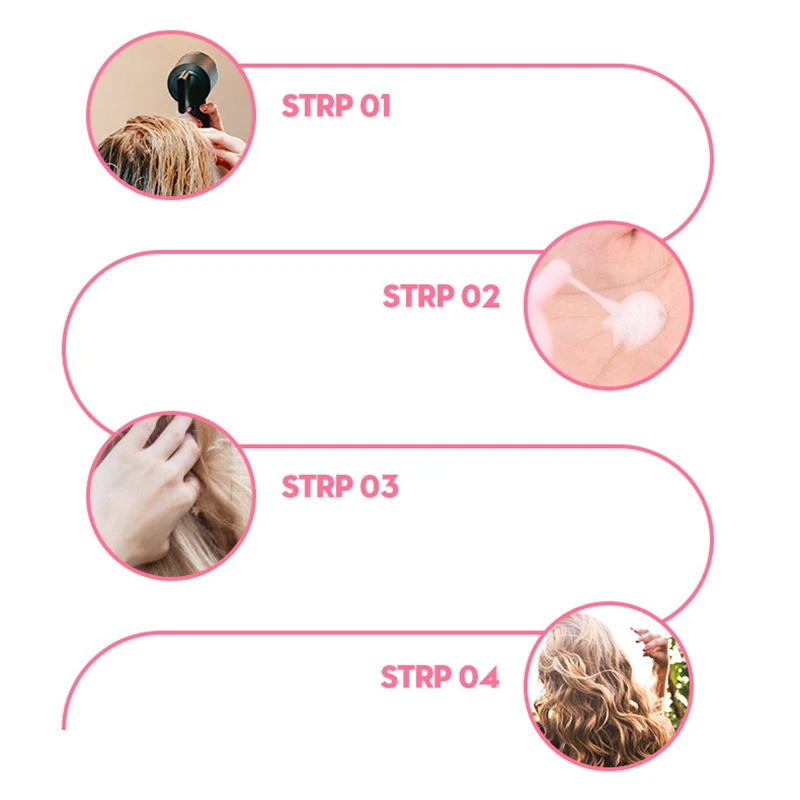 STRP 01

STRP 02

STRP 03

STRP 04