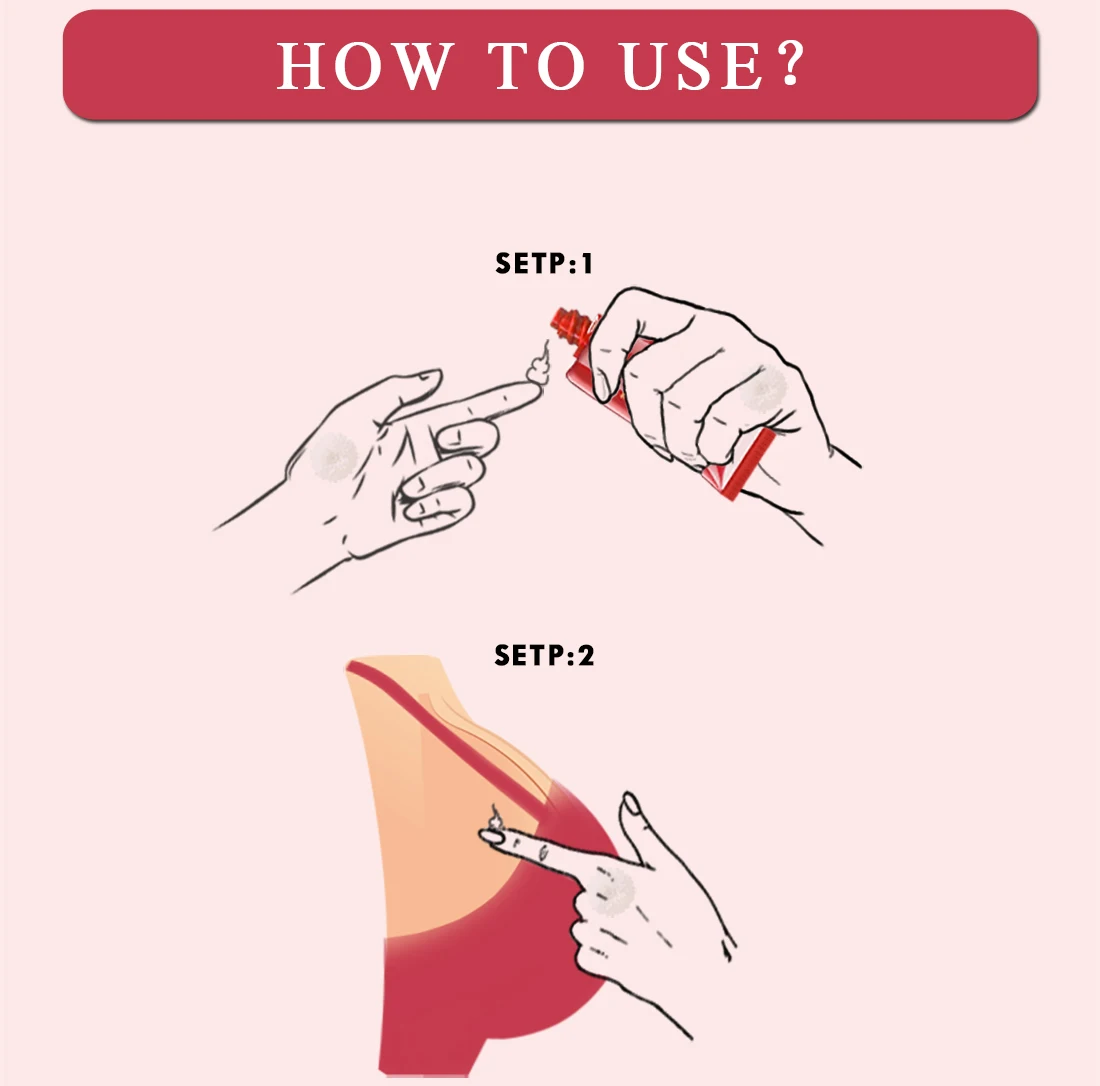 HOW TO USE?

SETP:1

SETP:2