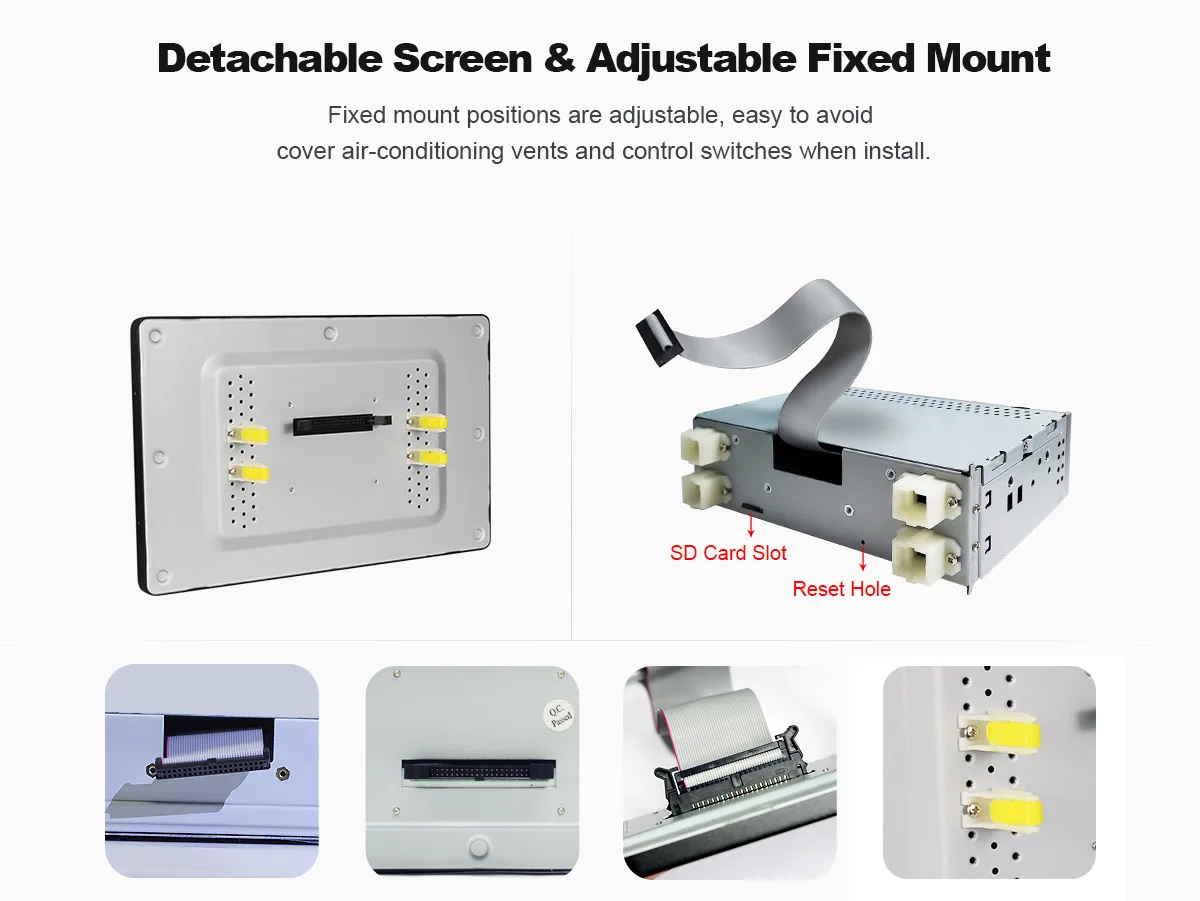 Detachable Screen & Adjustable Fixed Mount

Fixed mount positions are adjustable, easy to avoid cover air-conditioning vents and control switches when install.

SD Card Slot

Reset Hole

Q.C. Passed