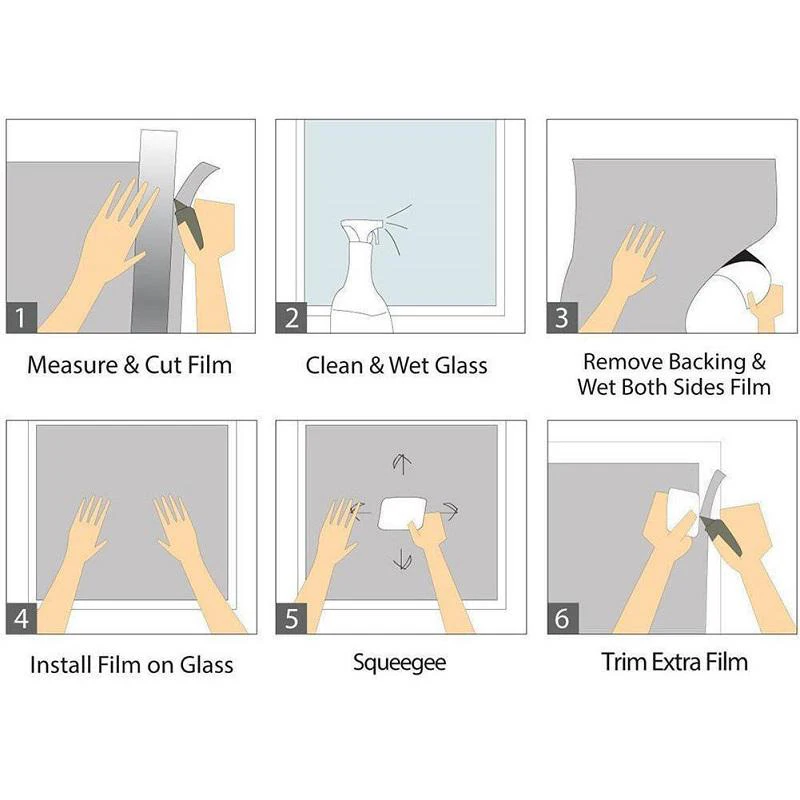 1
Measure & Cut Film

2
Clean & Wet Glass

3
Remove Backing & Wet Both Sides Film

4
Install Film on Glass

5
Squeegee

6
Trim Extra Film