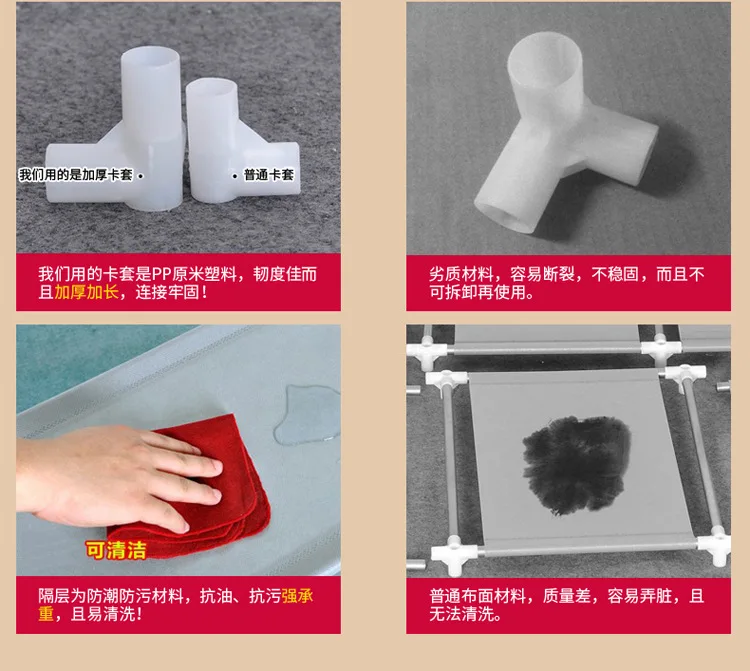 我们用的是加厚卡套 •

• 普通卡套

我们用的卡套是PP原米塑料，韧度佳而且加厚加长，连接牢固！

劣质材料，容易断裂，不稳固，而且不可拆卸再使用。

可清洁

隔层为防潮防污材料，抗油、抗污强承重，且易清洗！

普通布面材料，质量差，容易弄脏，且无法清洗。