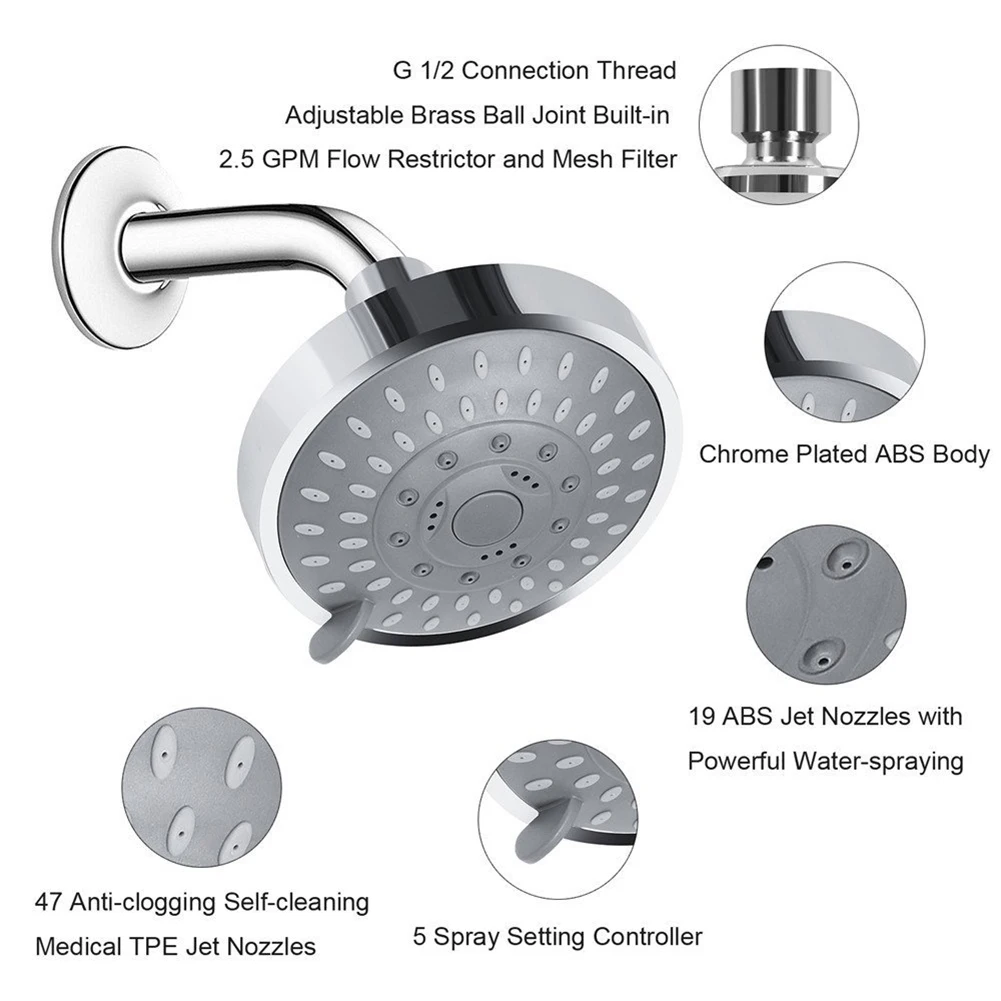 G 1/2 Connection Thread
Adjustable Brass Ball Joint Built-in
2.5 GPM Flow Restrictor and Mesh Filter

Chrome Plated ABS Body

19 ABS Jet Nozzles with
Powerful Water-spraying

47 Anti-clogging Self-cleaning
Medical TPE Jet Nozzles

5 Spray Setting Controller