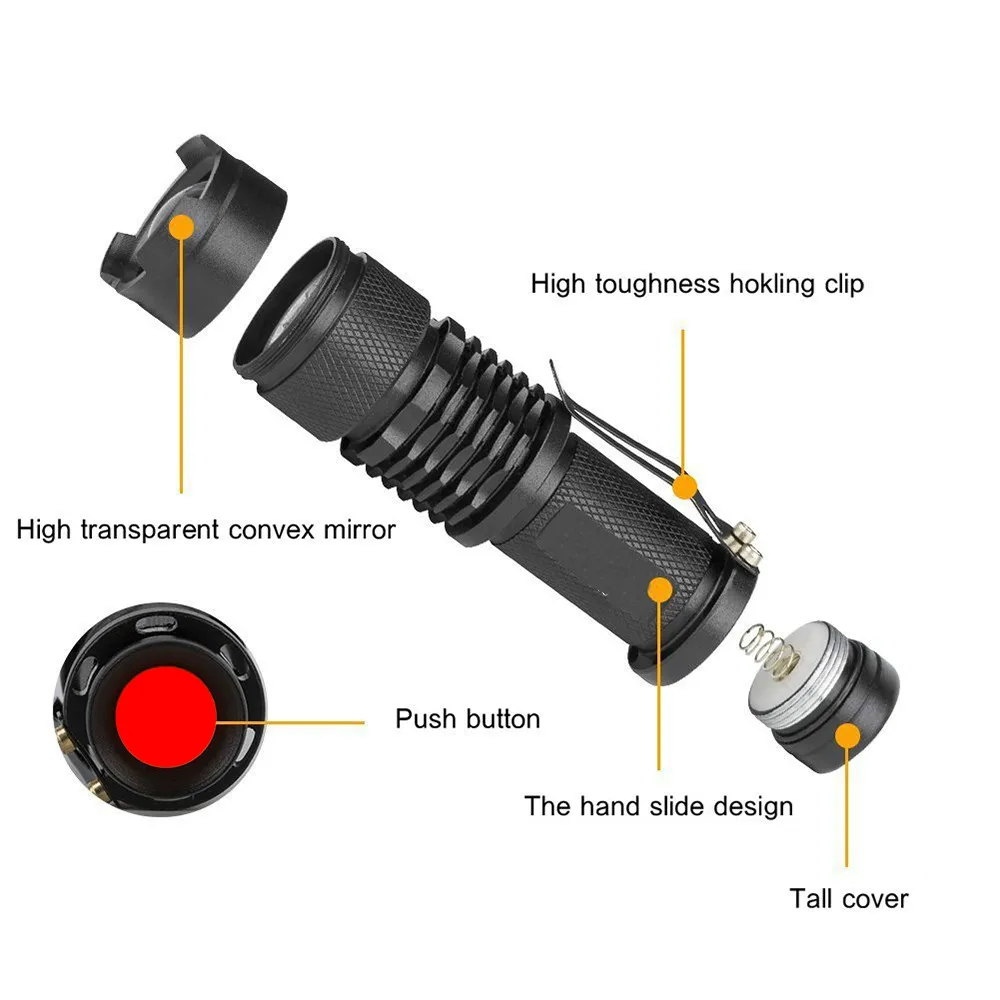 High toughness hokling clip

High transparent convex mirror

Push button

The hand slide design

Tall cover