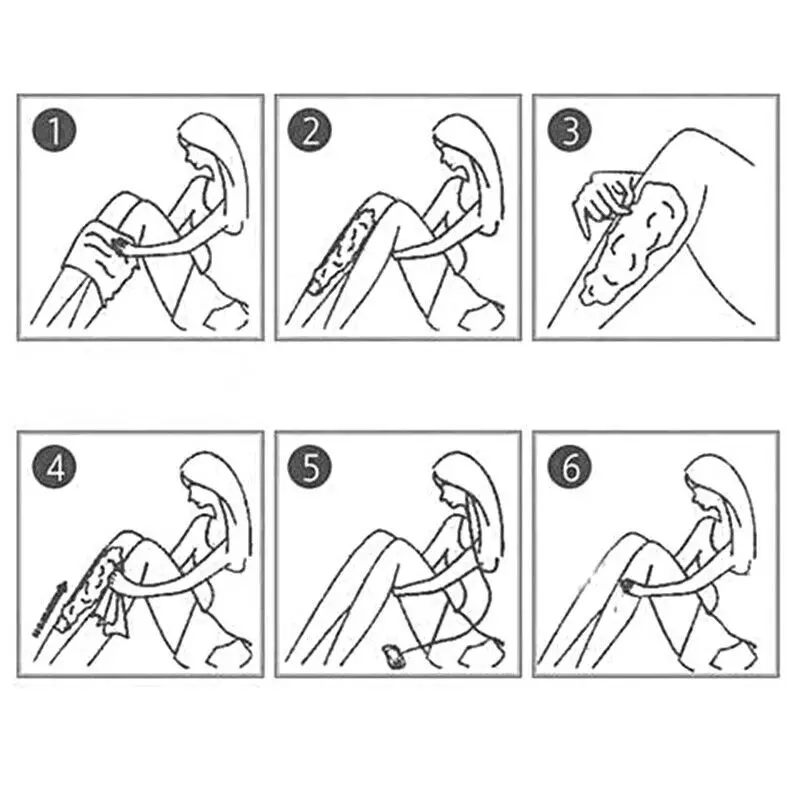 1
2
3
4
5
6