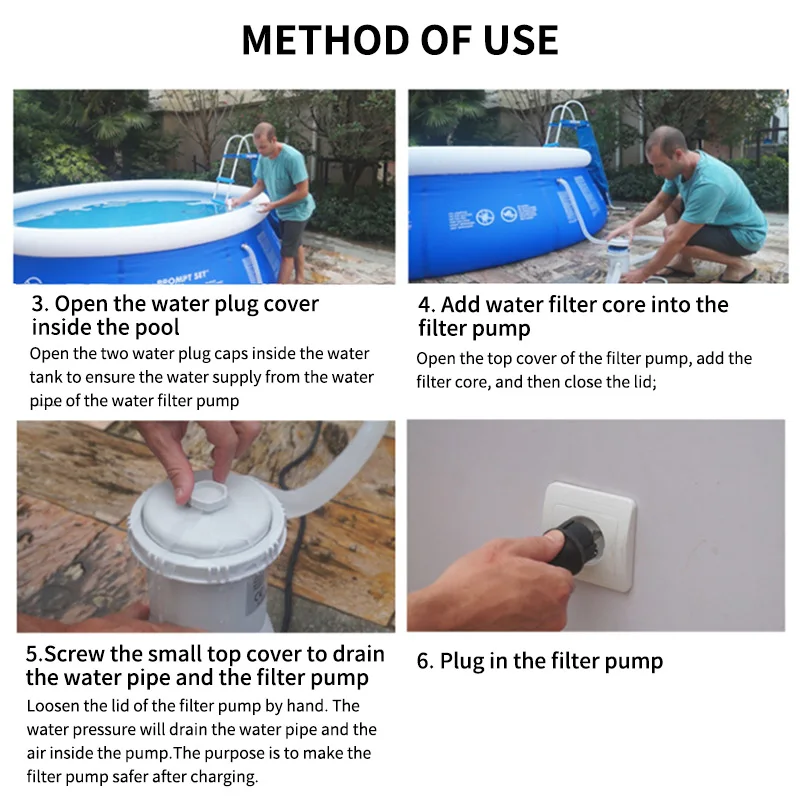 METHOD OF USE

PROMPT SET

3. Open the water plug cover inside the pool

Open the two water plug caps inside the water tank to ensure the water supply from the water pipe of the water filter pump

4. Add water filter core into the filter pump

Open the top cover of the filter pump, add the filter core, and then close the lid;

5.Screw the small top cover to drain the water pipe and the filter pump

Loosen the lid of the filter pump by hand. The water pressure will drain the water pipe and the air inside the pump.The purpose is to make the filter pump safer after charging.

6. Plug in the filter pump