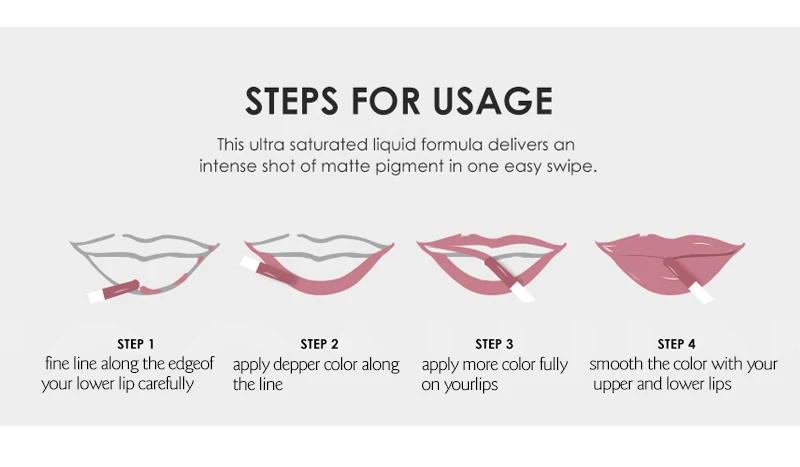 STEPS FOR USAGE

This ultra saturated liquid formula delivers an intense shot of matte pigment in one easy swipe.

STEP 1
fine line along the edgeof your lower lip carefully

STEP 2
apply depper color along the line

STEP 3
apply more color fully on yourlips

STEP 4
smooth the color with your upper and lower lips