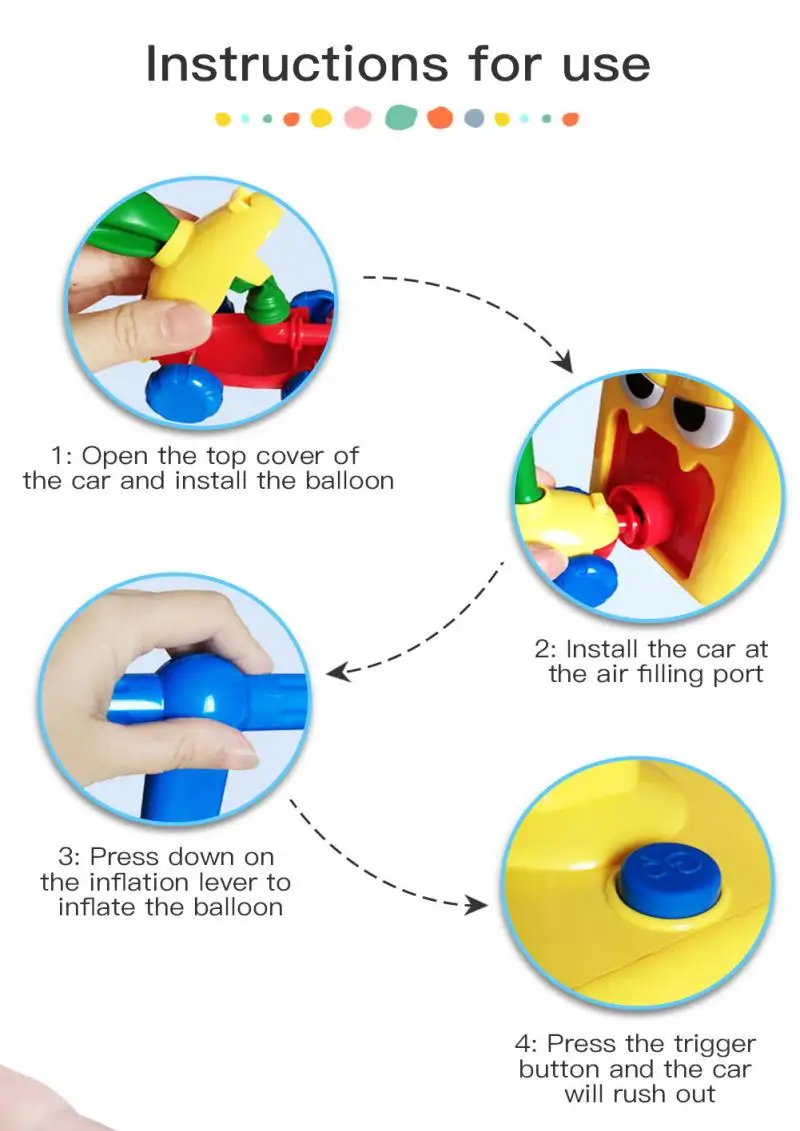 Instructions for use

1: Open the top cover of the car and install the balloon

2: Install the car at the air filling port

3: Press down on the inflation lever to inflate the balloon

GO

4: Press the trigger button and the car will rush out