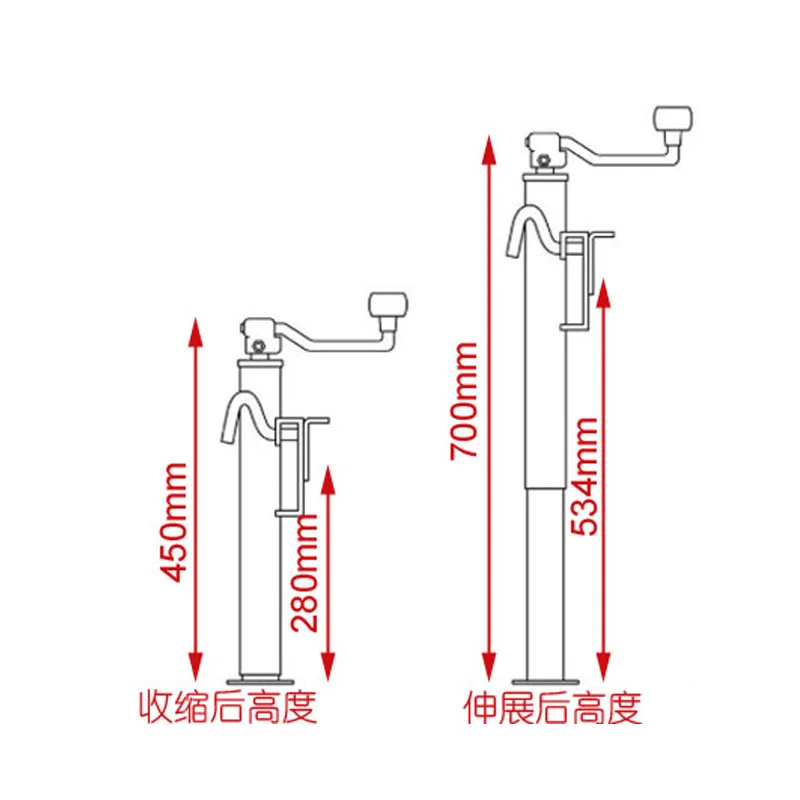 450mm
280mm
收缩后高度

700mm
534mm
伸展后高度