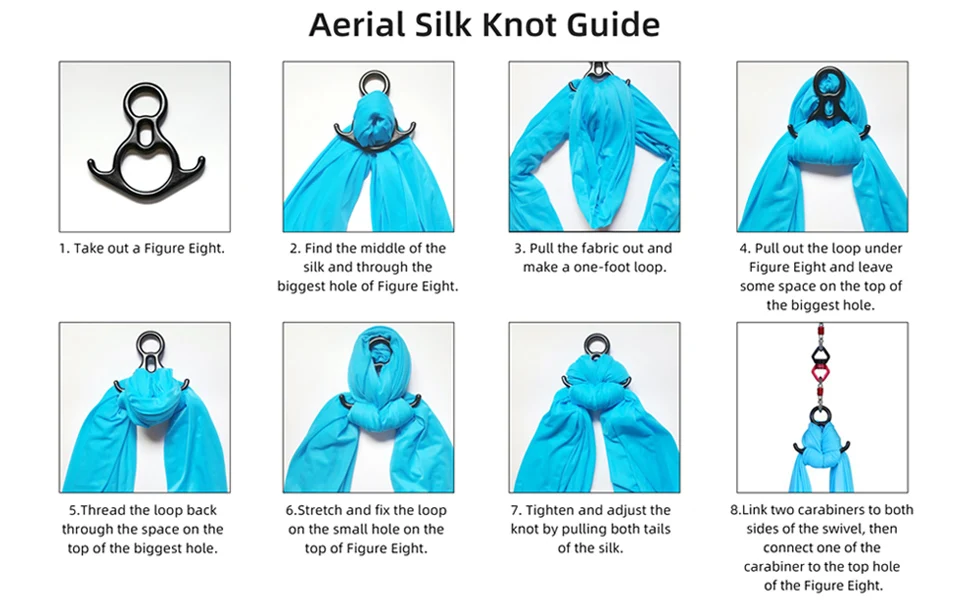 Aerial Silk Knot Guide

1. Take out a Figure Eight.

2. Find the middle of the silk and through the biggest hole of Figure Eight.

3. Pull the fabric out and make a one-foot loop.

4. Pull out the loop under Figure Eight and leave some space on the top of the biggest hole.

5.Thread the loop back through the space on the top of the biggest hole.

6.Stretch and fix the loop on the small hole on the top of Figure Eight.

7. Tighten and adjust the knot by pulling both tails of the silk.

8.Link two carabiners to both sides of the swivel, then connect one of the carabiner to the top hole of the Figure Eight.