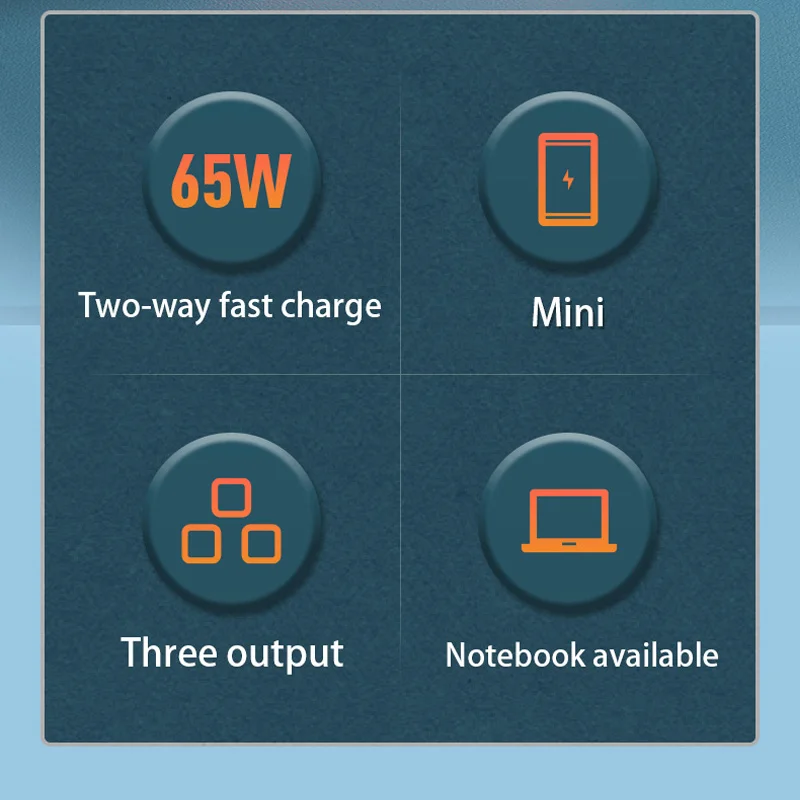 65W

Two-way fast charge

Mini

Three output

Notebook available