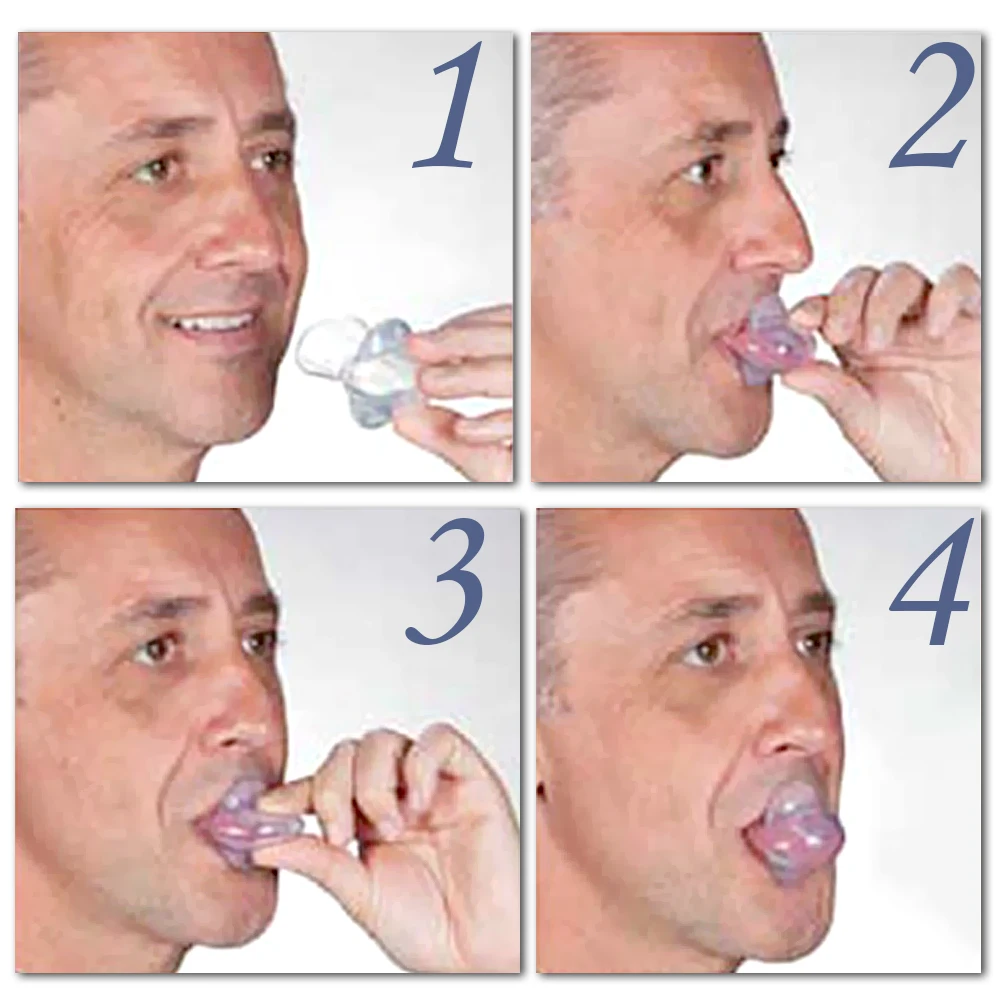 1

2

3

4