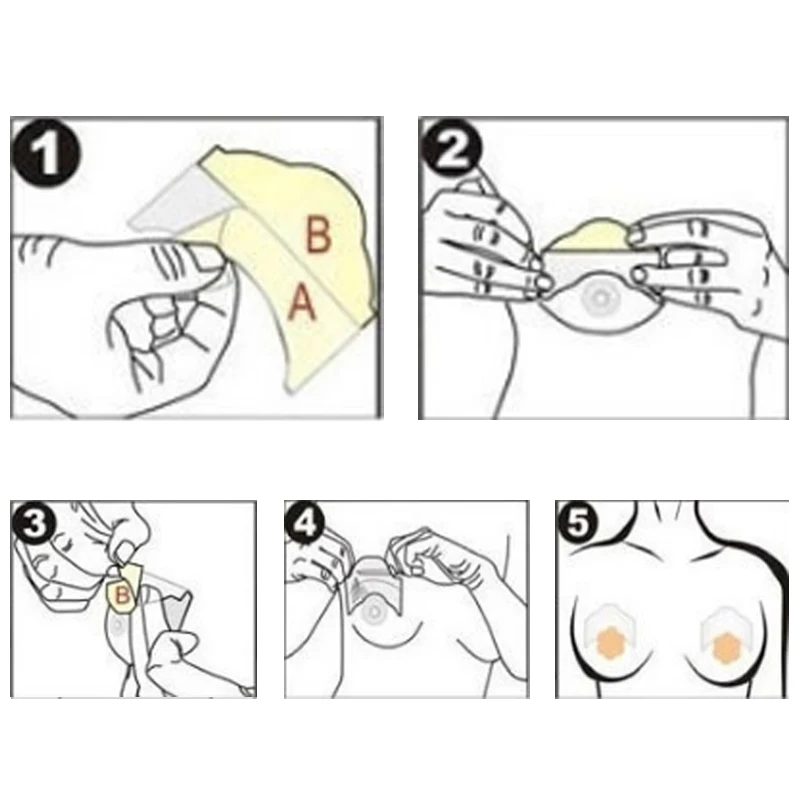 1
B
A
2
3
B
4
5